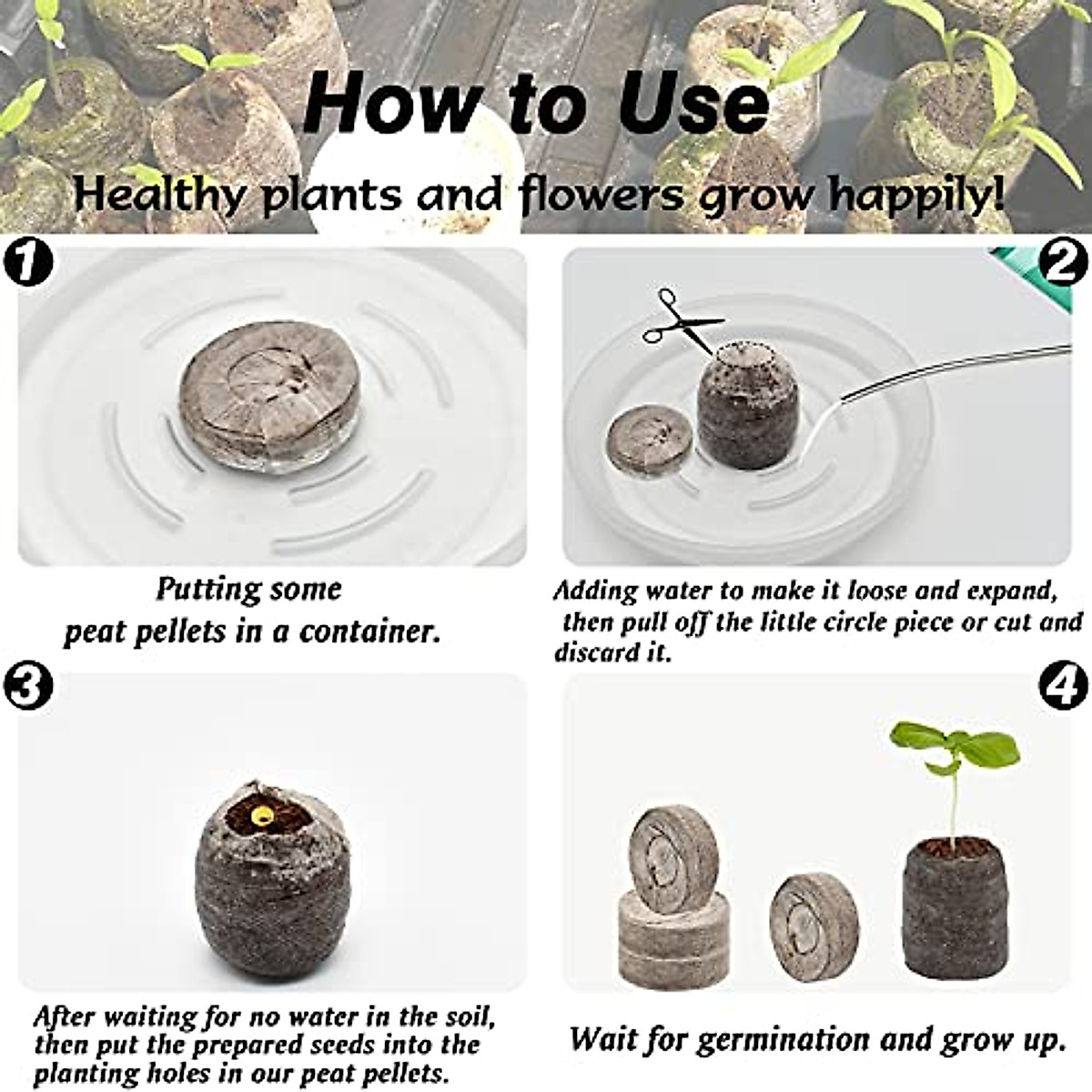 How to Use

Healthy plants and flowers grow happily!

1

Putting some peat pellets in a container.

2

Adding water to make it loose and expand, then pull off the little circle piece or cut and discard it.

3

After waiting for no water in the soil, then put the prepared seeds into the planting holes in our peat pellets.

4

Wait for germination and grow up.