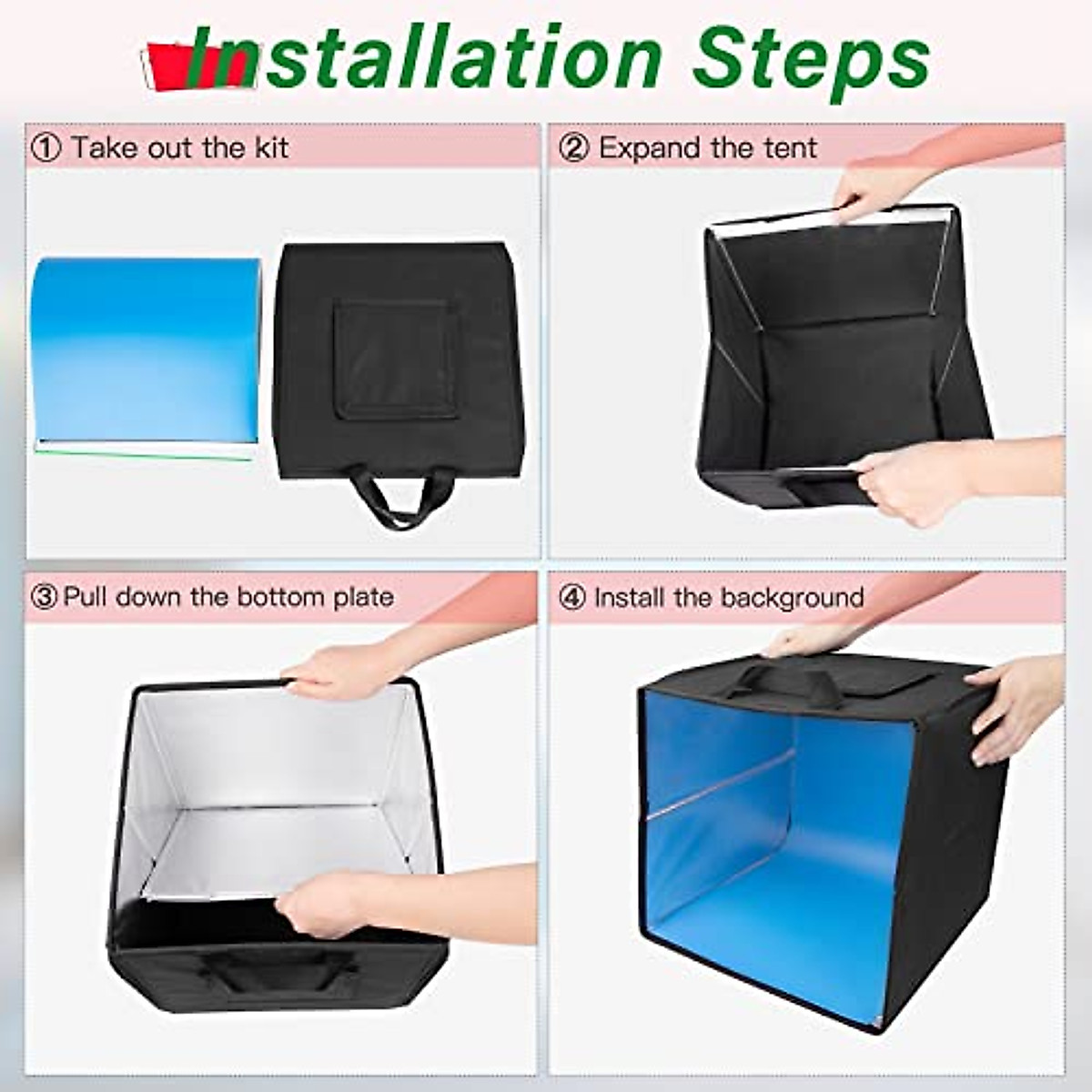 Installation Steps

① Take out the kit

② Expand the tent

③ Pull down the bottom plate

④ Install the background