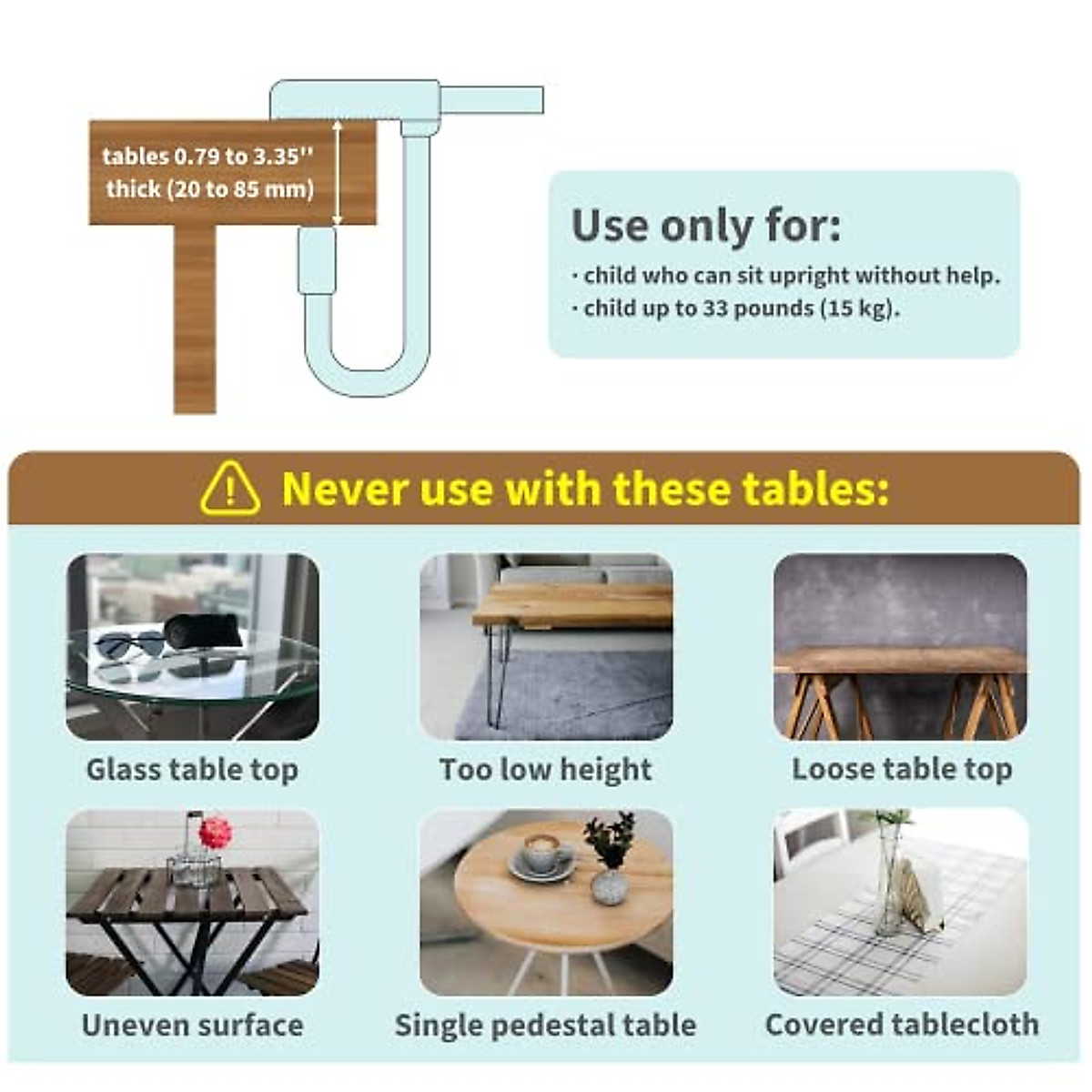 tables 0.79 to 3.35''
thick (20 to 85 mm)

Use only for:
· child who can sit upright without help.
· child up to 33 pounds (15 kg).

Never use with these tables:

Glass table top

Too low height

Loose table top

Uneven surface

Single pedestal table

Covered tablecloth