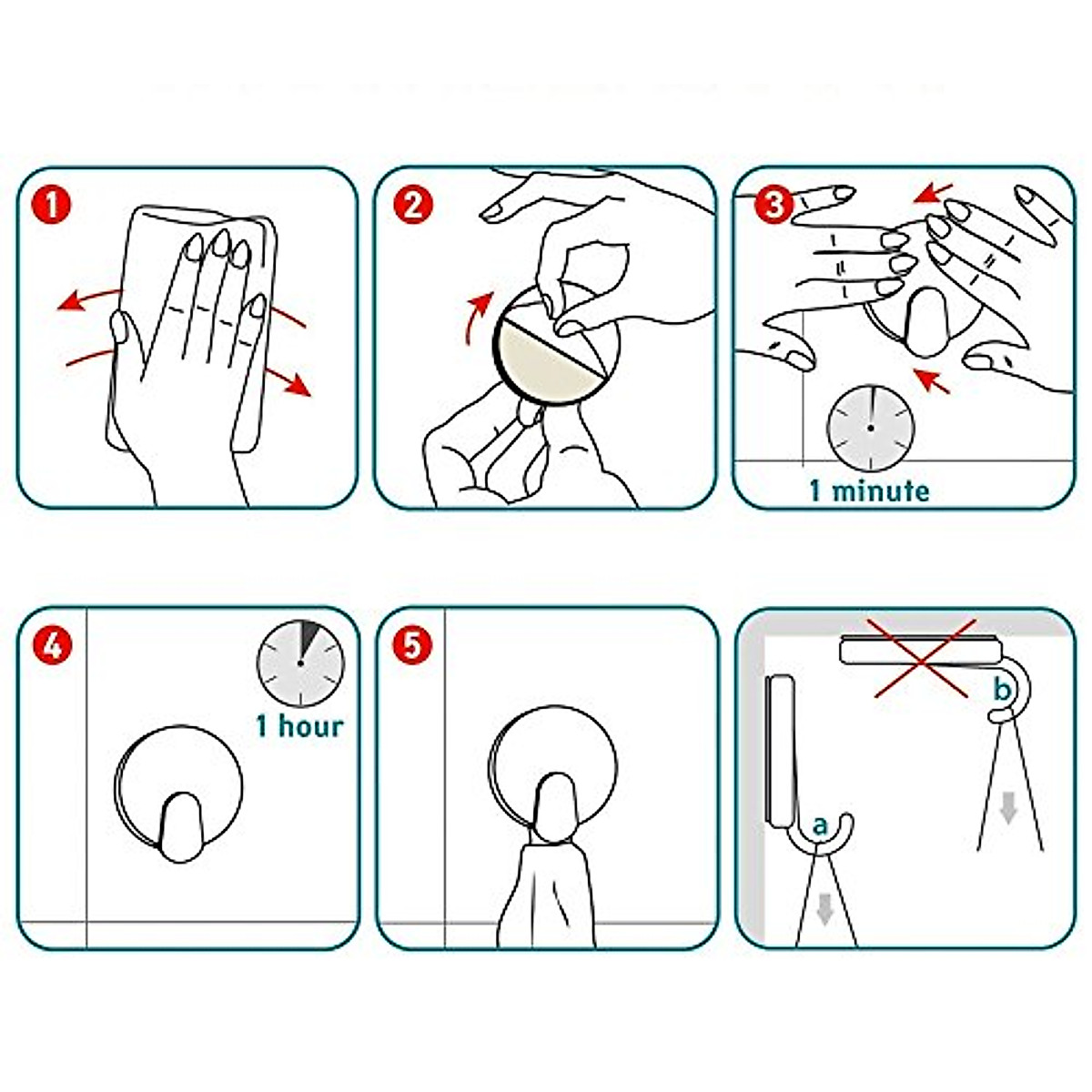 1

2

3

1 minute

4

1 hour

5

b

a