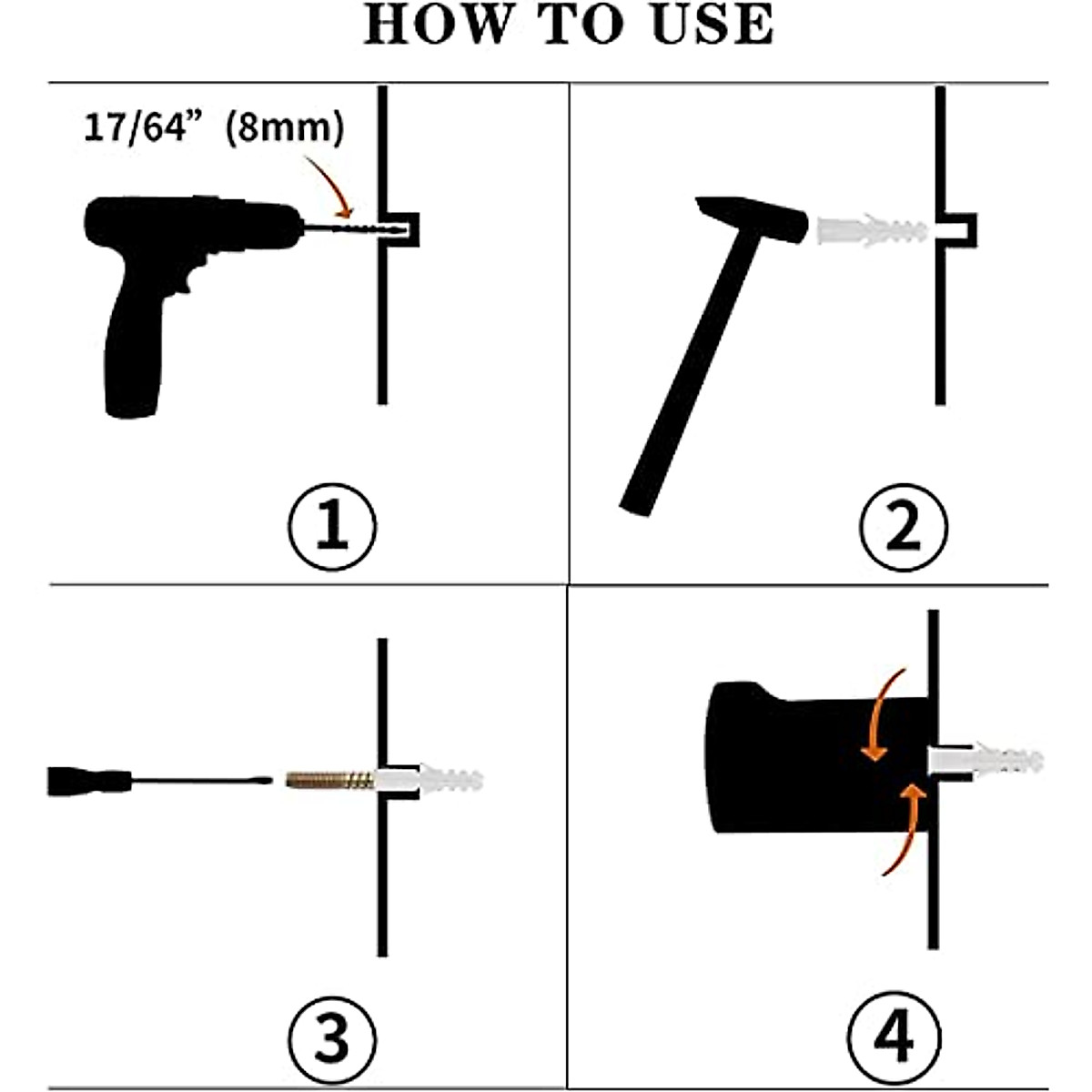 HOW TO USE

17/64” (8mm)

①

②

③

④