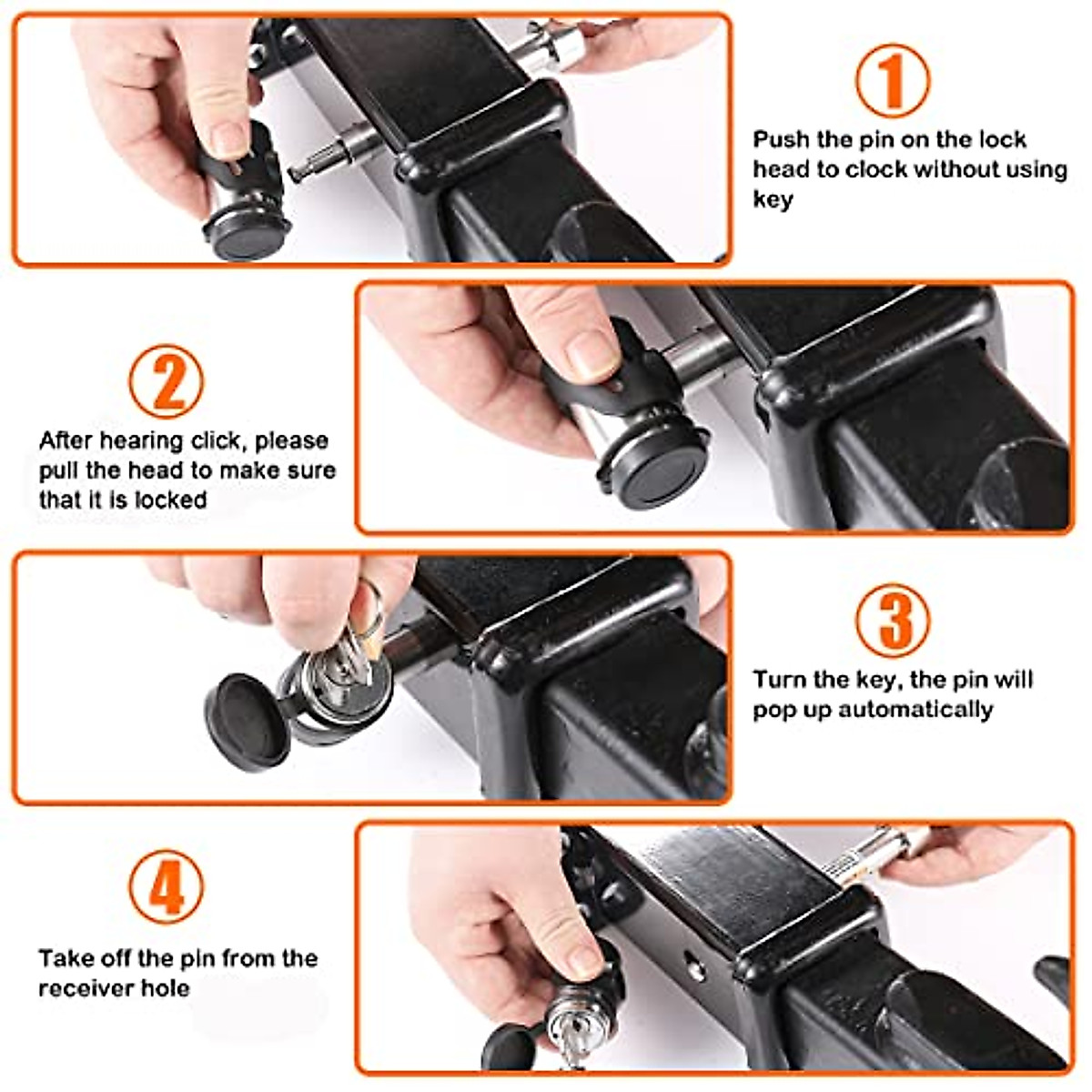 1

Push the pin on the lock head to clock without using key

2

After hearing click, please pull the head to make sure that it is locked

3

Turn the key, the pin will pop up automatically

4

Take off the pin from the receiver hole