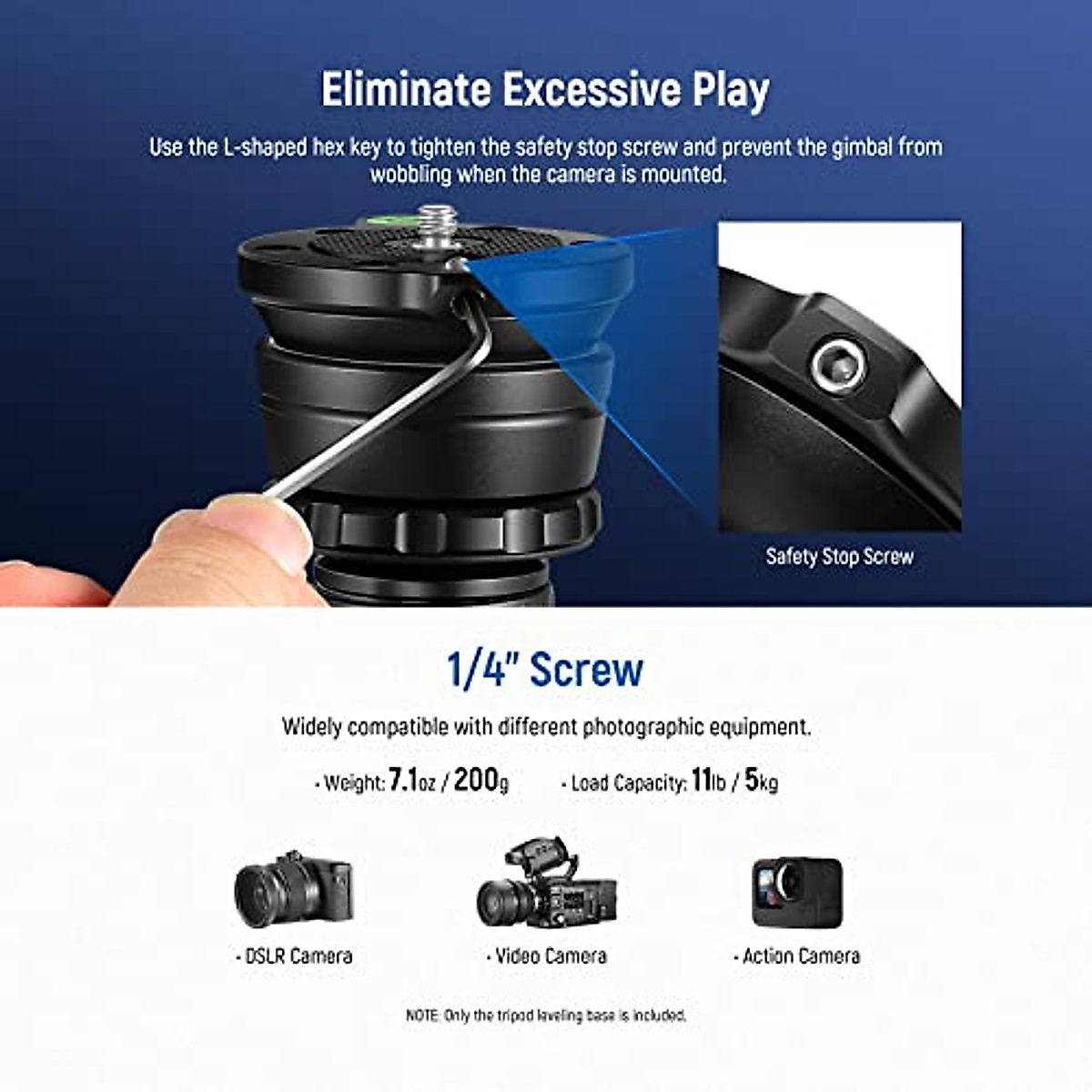 Eliminate Excessive Play

Use the L-shaped hex key to tighten the safety stop screw and prevent the gimbal from wobbling when the camera is mounted.

Safety Stop Screw

1/4" Screw

Widely compatible with different photographic equipment.

· Weight: 7.1oz / 200g · Load Capacity: 11lb / 5kg

· DSLR Camera · Video Camera · Action Camera

NOTE: Only the tripod leveling base is included.