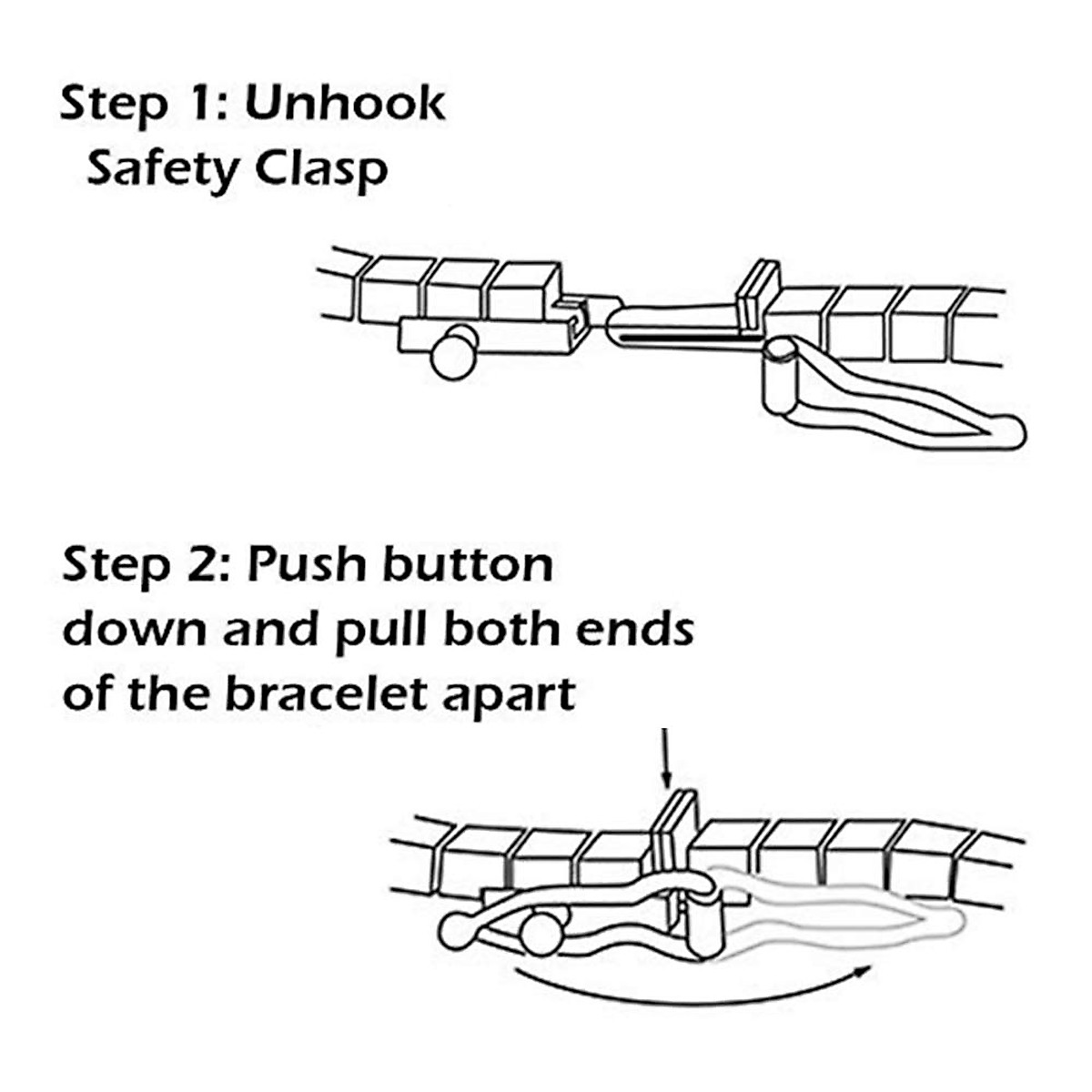 Step 1: Unhook Safety Clasp

Step 2: Push button down and pull both ends of the bracelet apart