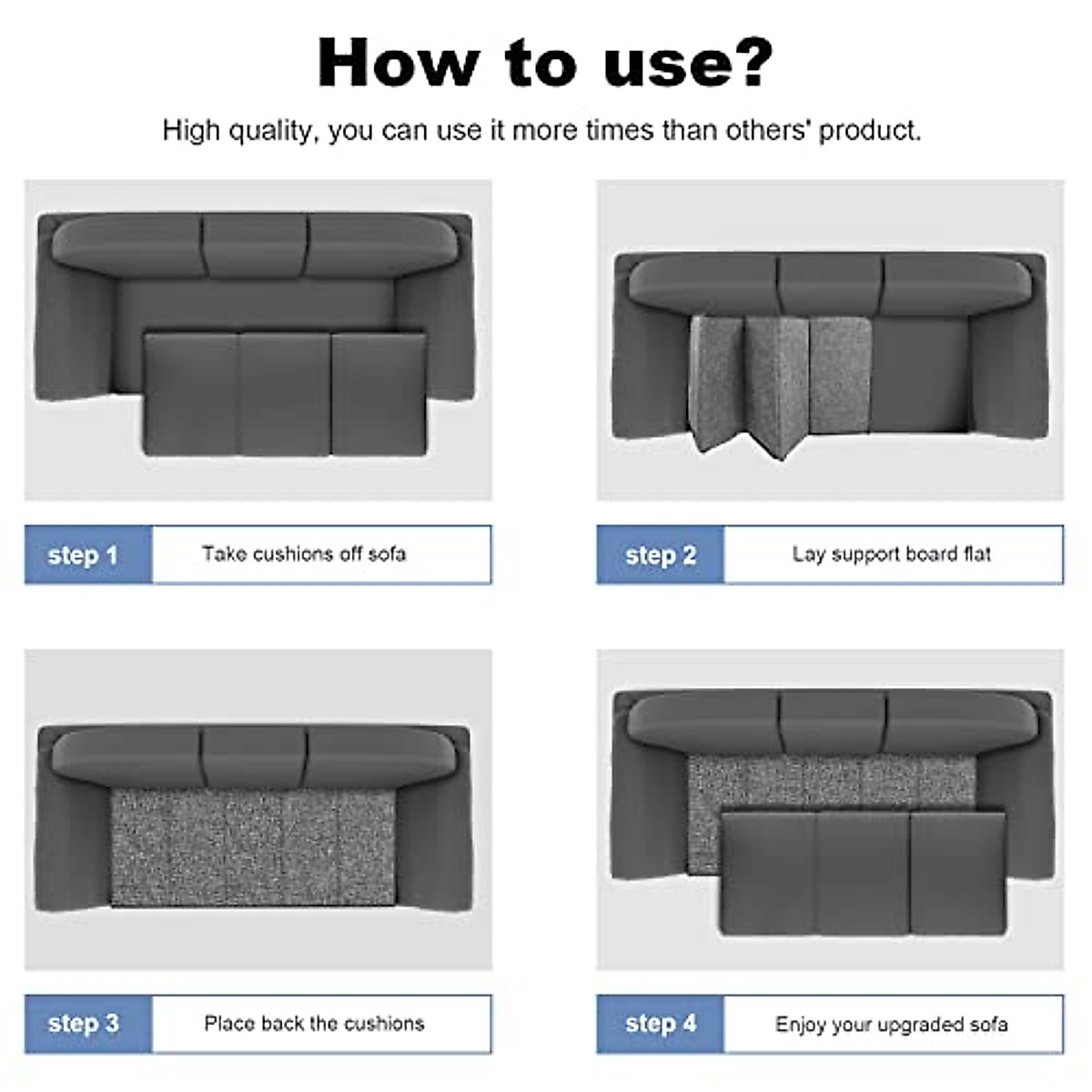 How to use?

High quality, you can use it more times than others' product.

step 1 Take cushions off sofa

step 2 Lay support board flat

step 3 Place back the cushions

step 4 Enjoy your upgraded sofa