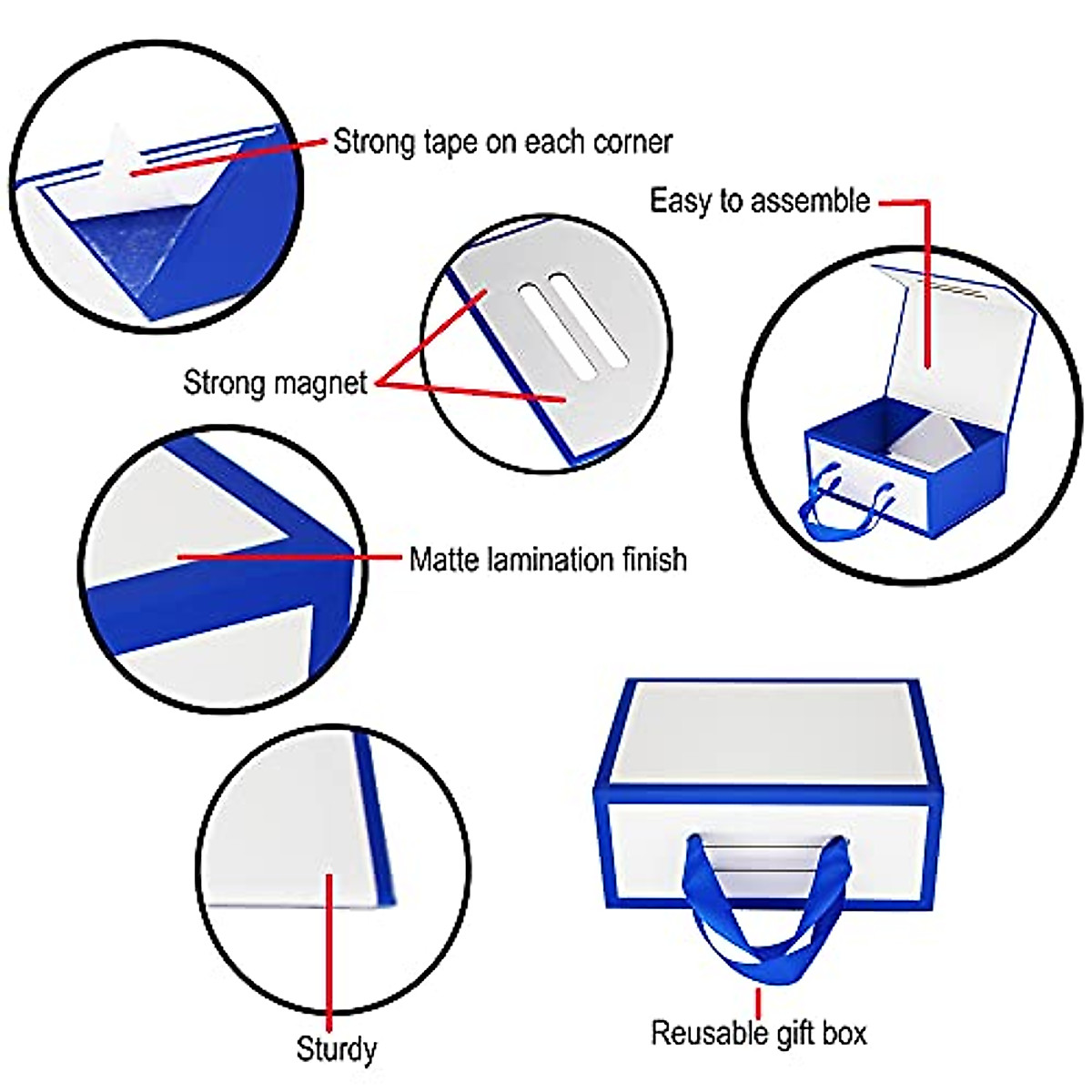 Strong tape on each corner

Easy to assemble

Strong magnet

Matte lamination finish

Sturdy

Reusable gift box