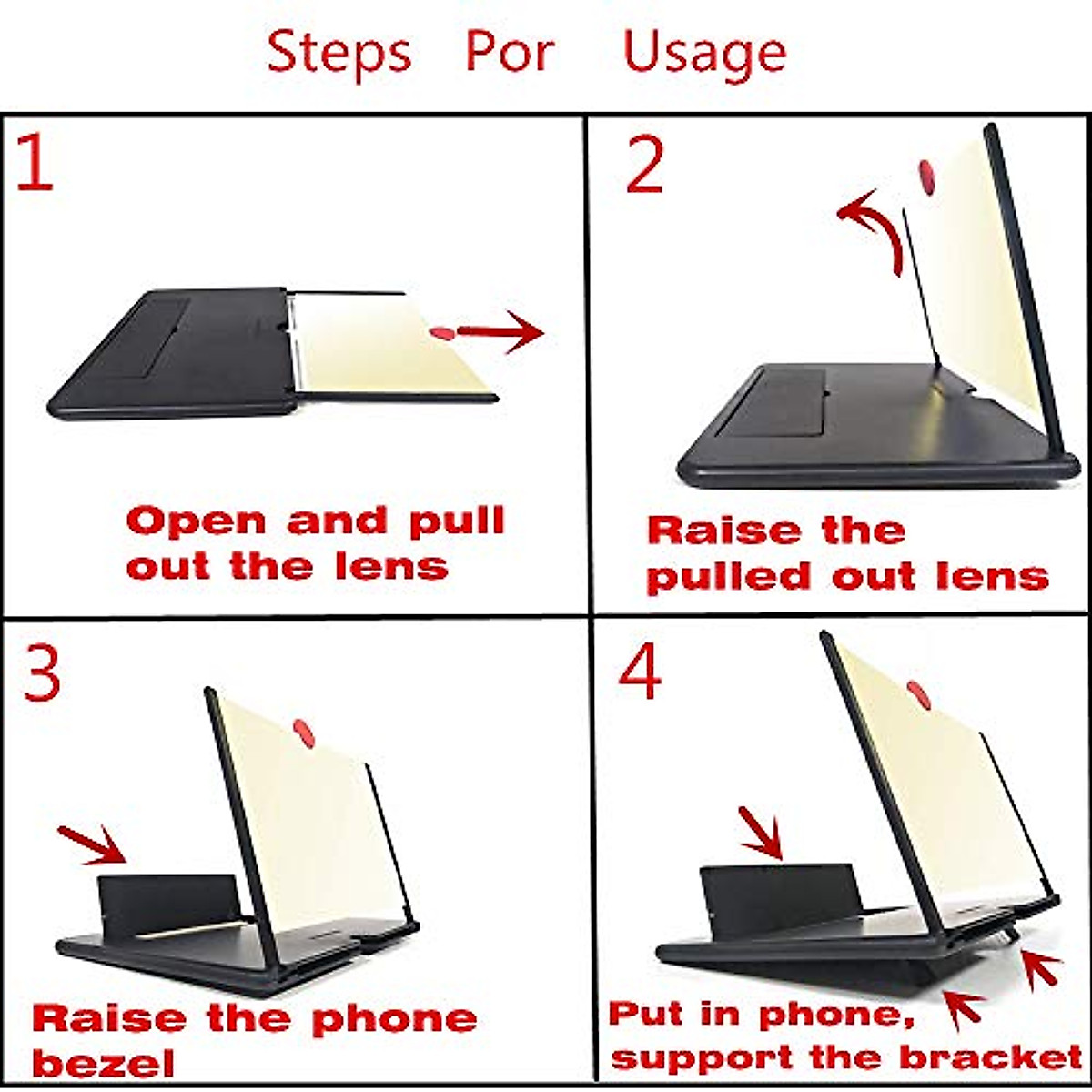 Steps Por Usage

1

Open and pull out the lens

2

Raise the pulled out lens

3

Raise the phone bezel

4

Put in phone, support the bracket