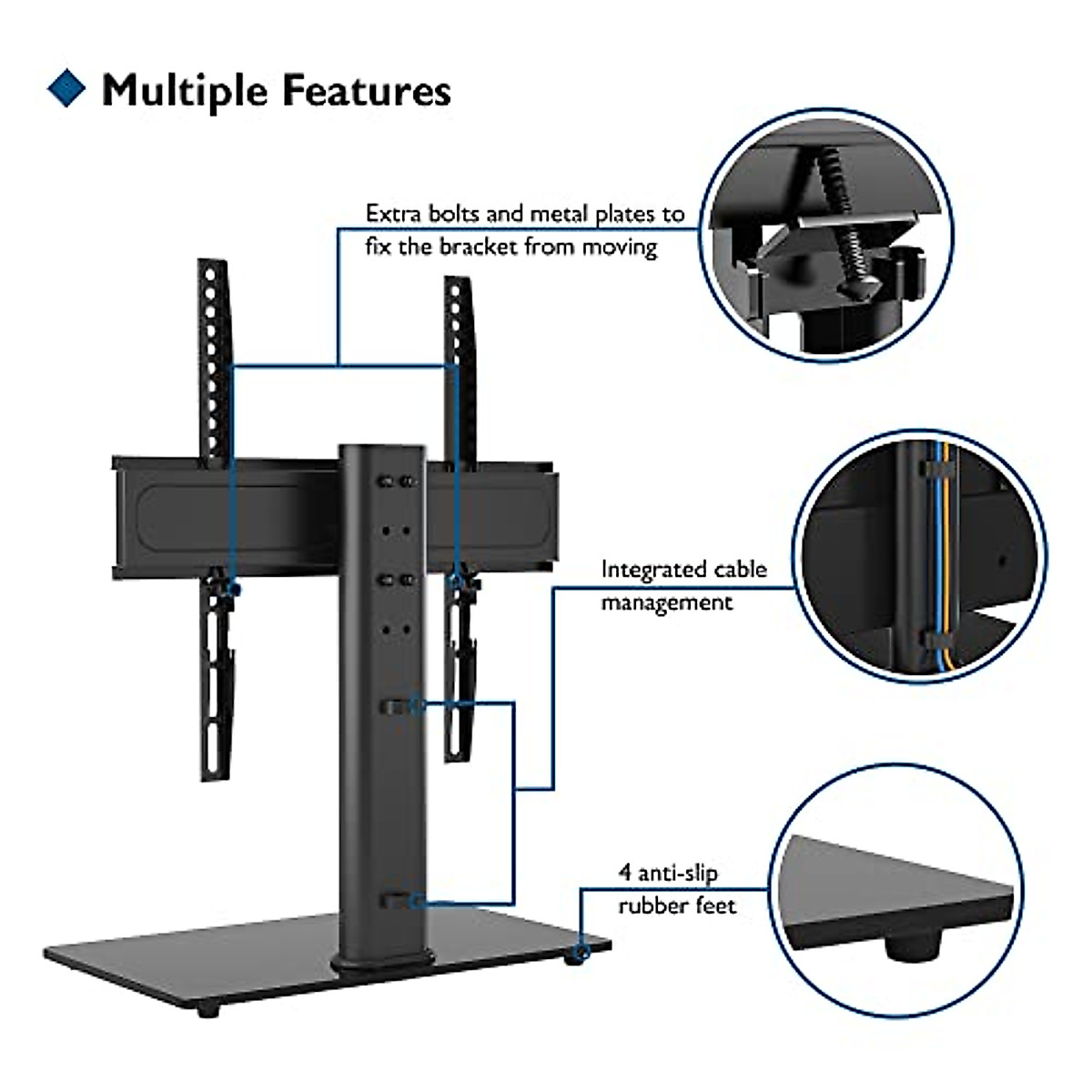 Multiple Features

Extra bolts and metal plates to fix the bracket from moving

Integrated cable management

4 anti-slip rubber feet