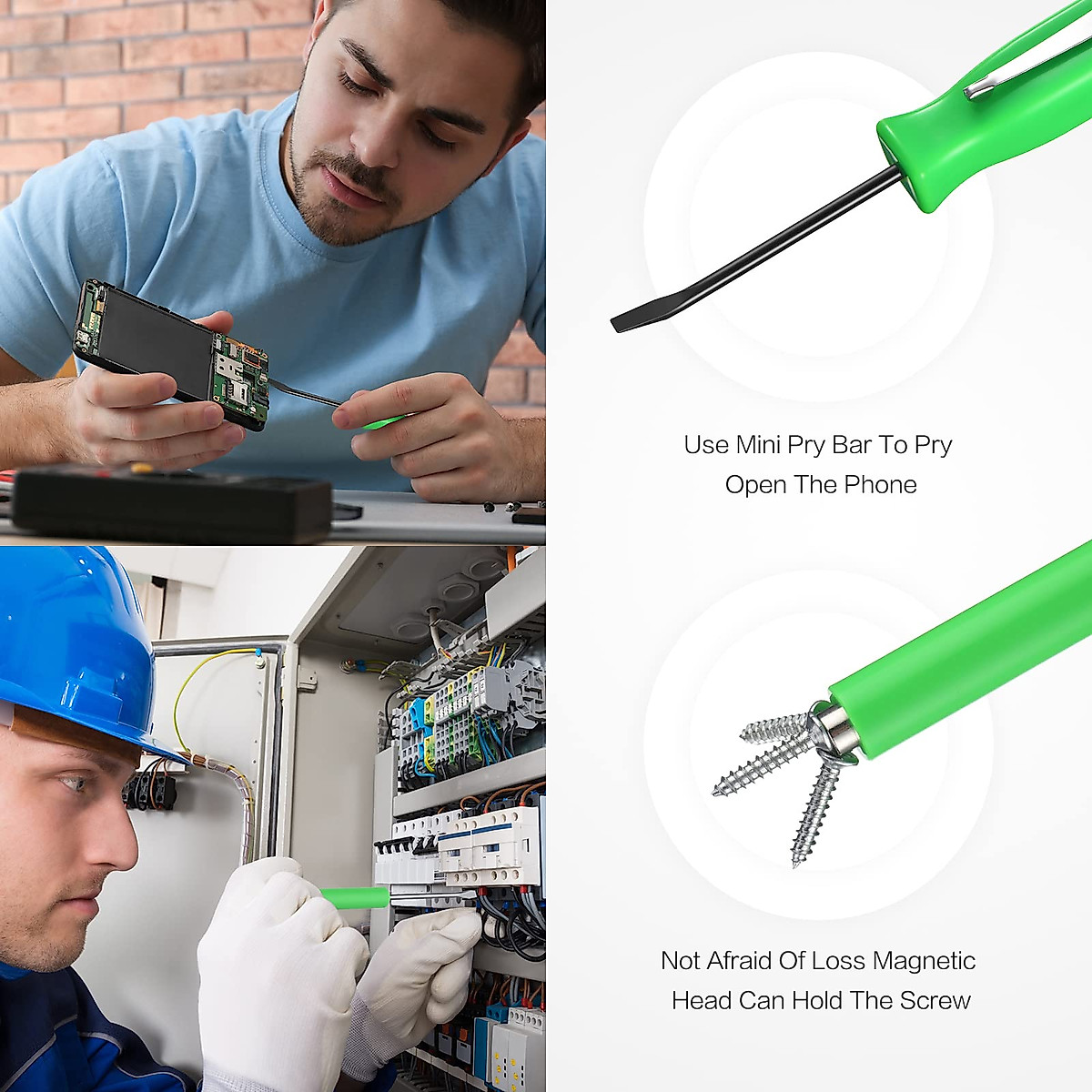 Use Mini Pry Bar To Pry Open The Phone

Not Afraid Of Loss Magnetic Head Can Hold The Screw