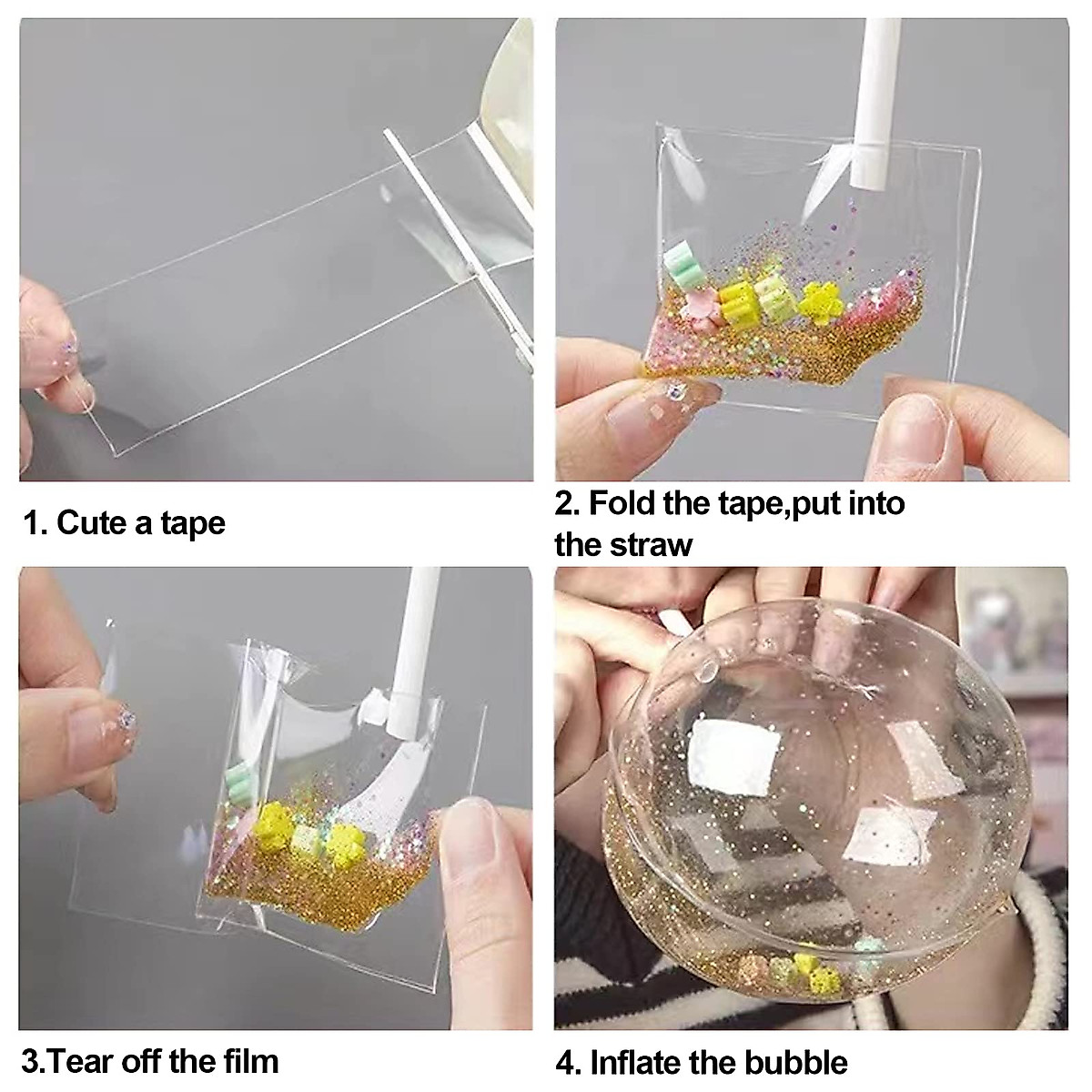 1. Cute a tape

2. Fold the tape,put into the straw

3.Tear off the film

4. Inflate the bubble