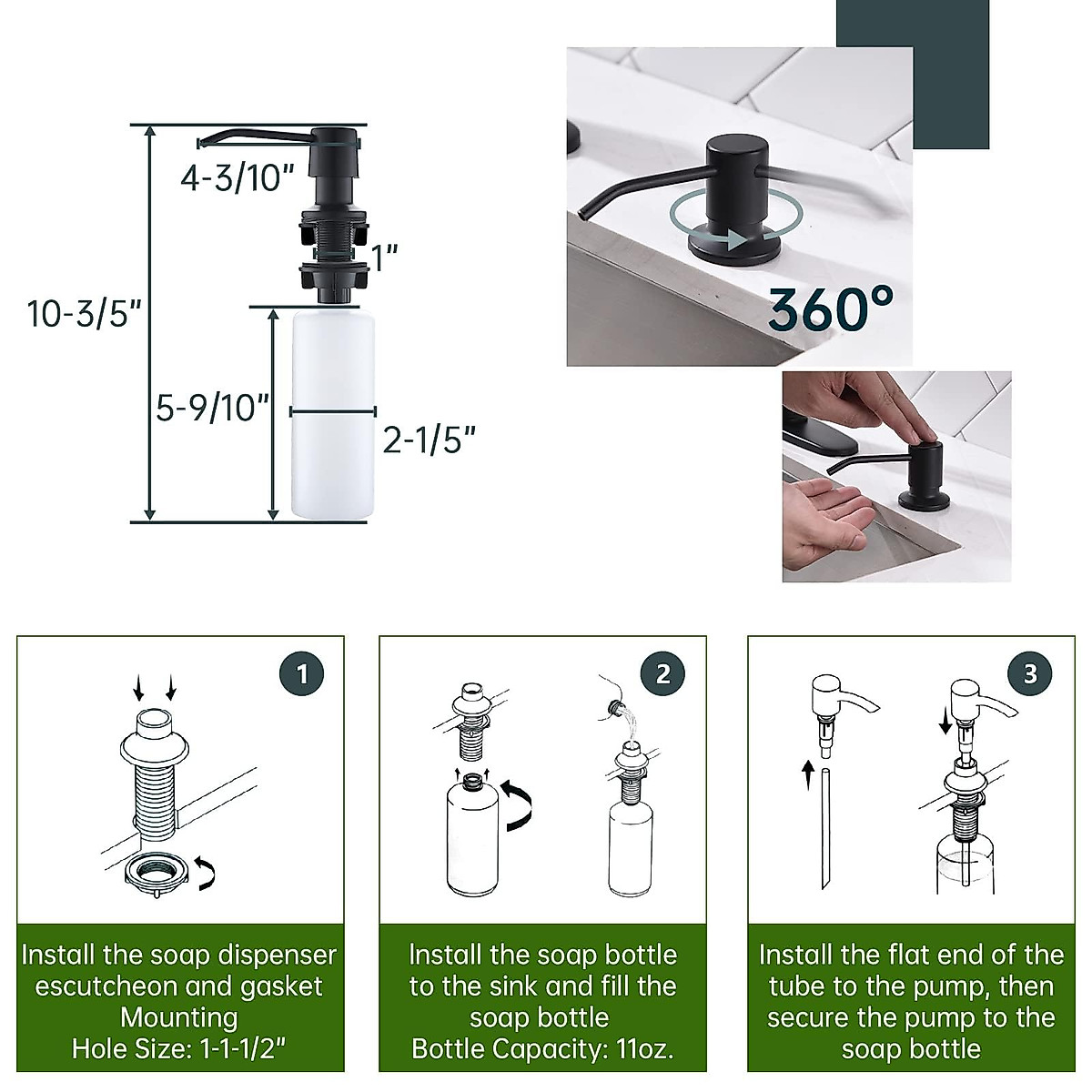 4-3/10"

1"

10-3/5"

5-9/10"

2-1/5"

360°

1

Install the soap dispenser escutcheon and gasket Mounting Hole Size: 1-1-1/2"

2

Install the soap bottle to the sink and fill the soap bottle Bottle Capacity: 11oz.

3

Install the flat end of the tube to the pump, then secure the pump to the soap bottle