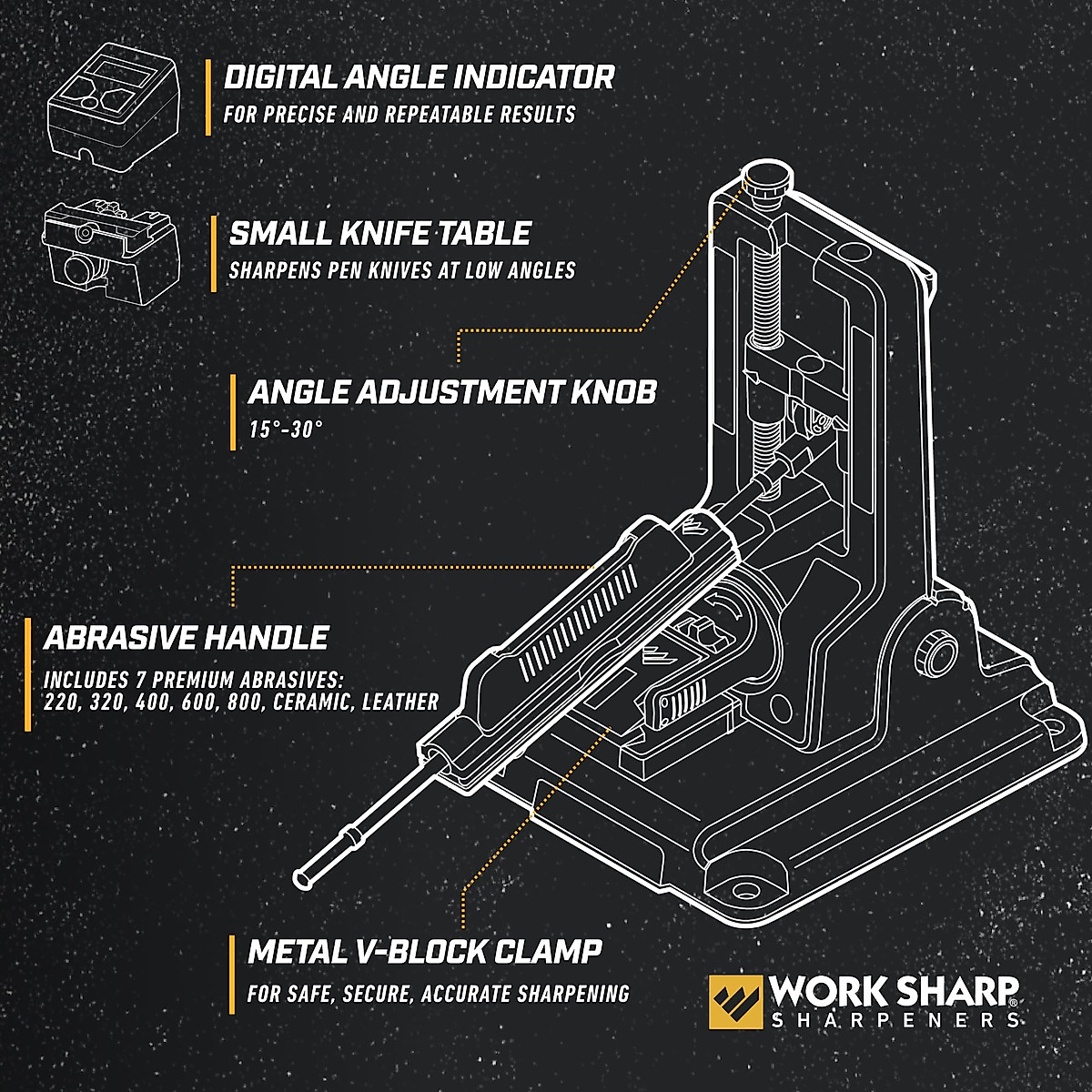 DIGITAL ANGLE INDICATOR
FOR PRECISE AND REPEATABLE RESULTS

SMALL KNIFE TABLE
SHARPENS PEN KNIVES AT LOW ANGLES

ANGLE ADJUSTMENT KNOB
15°-30°

ABRASIVE HANDLE
INCLUDES 7 PREMIUM ABRASIVES: 220, 320, 400, 600, 800, CERAMIC, LEATHER

METAL V-BLOCK CLAMP
FOR SAFE, SECURE, ACCURATE SHARPENING

WORK SHARP®
SHARPENERS