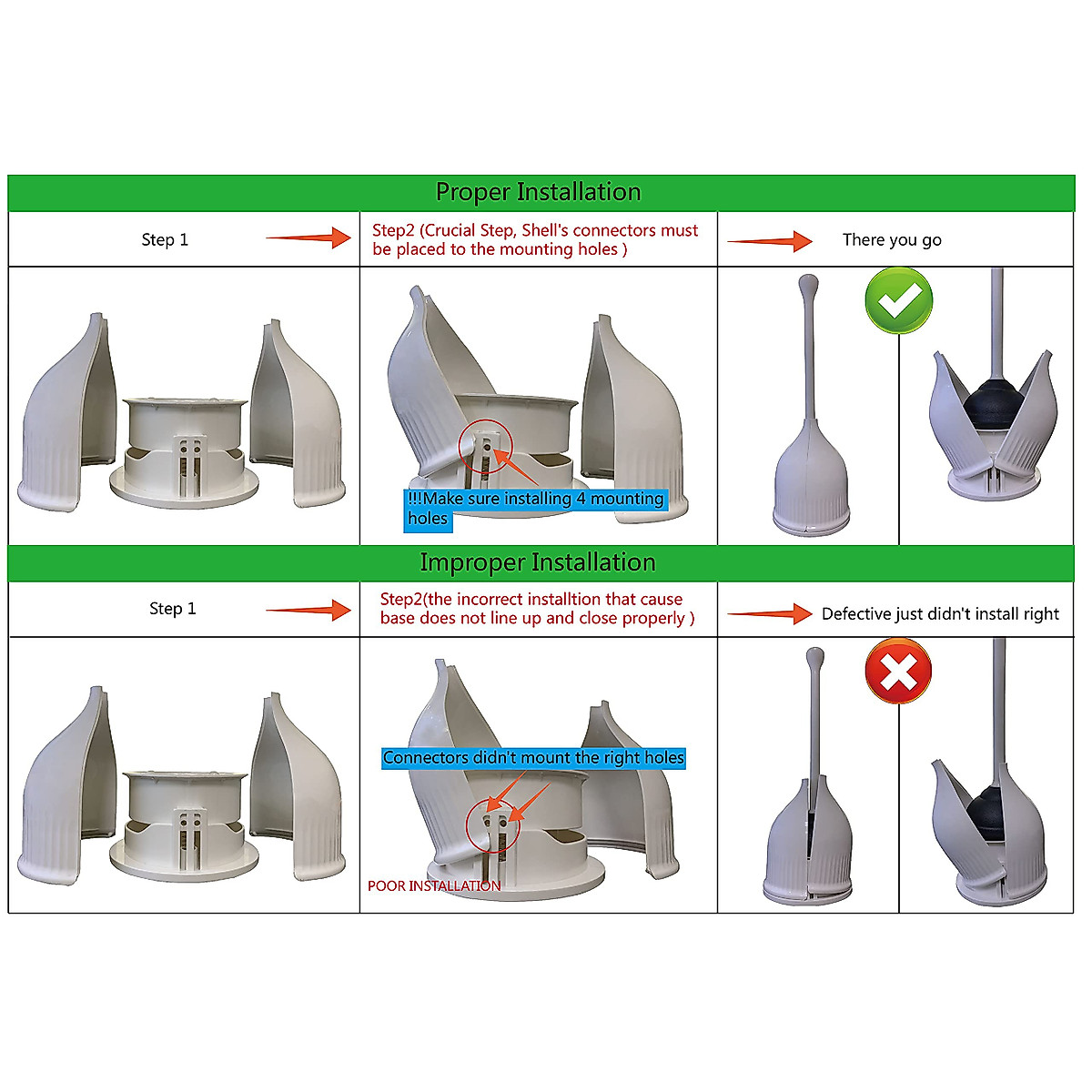 Proper Installation

Step 1

Step2 (Crucial Step, Shell's connectors must be placed to the mounting holes )

There you go

!!!Make sure installing 4 mounting holes

Improper Installation

Step 1

Step2(the incorrect installtion that cause base does not line up and close properly )

Defective just didn't install right

Connectors didn't mount the right holes

POOR INSTALLATION