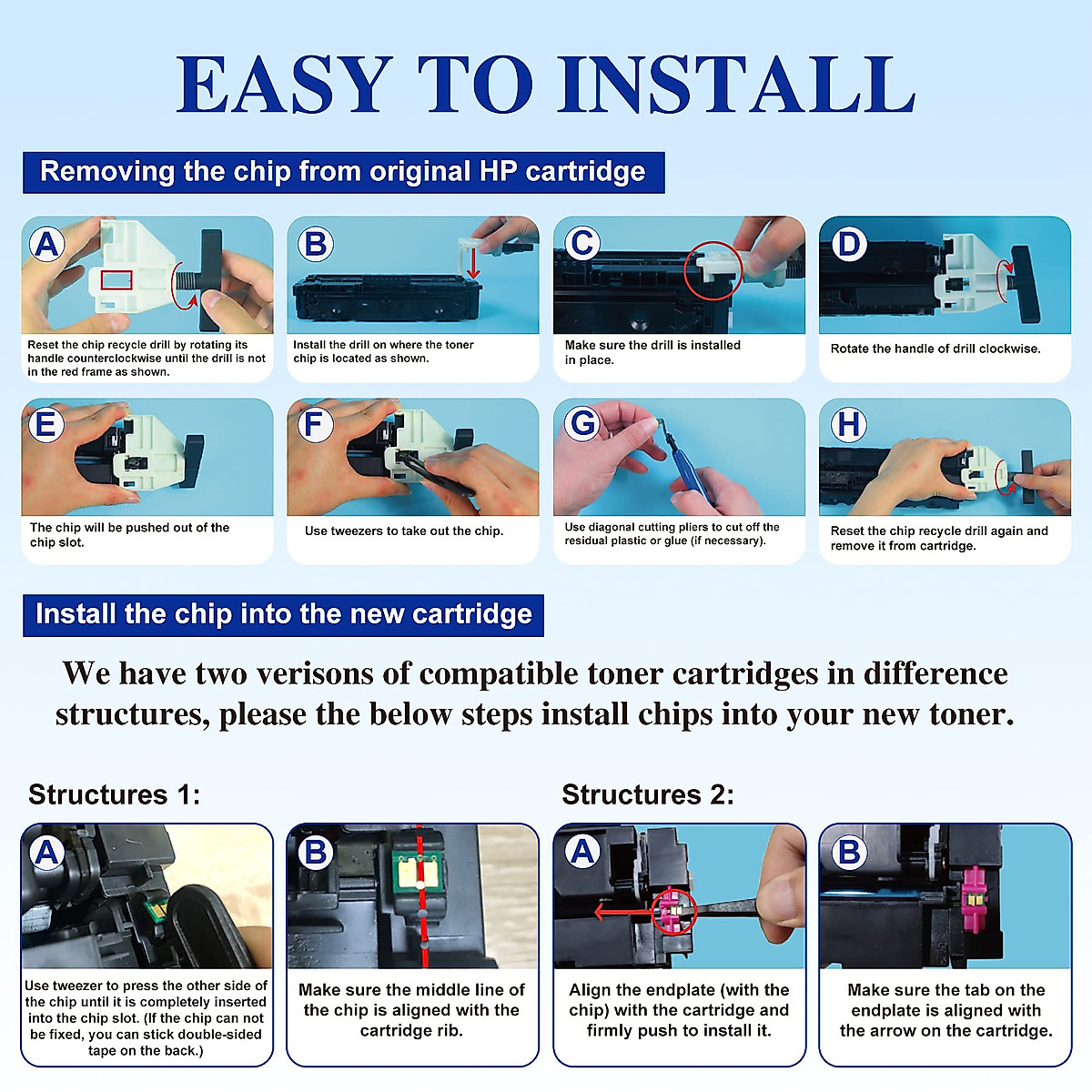 EASY TO INSTALL

Removing the chip from original HP cartridge

A
Reset the chip recycle drill by rotating its handle counterclockwise until the drill is not in the red frame as shown.

B
Install the drill on where the toner chip is located as shown.

C
Make sure the drill is installed in place.

D
Rotate the handle of drill clockwise.

E
The chip will be pushed out of the chip slot.

F
Use tweezers to take out the chip.

G
Use diagonal cutting pliers to cut off the residual plastic or glue (if necessary).

H
Reset the chip recycle drill again and remove it from cartridge.

Install the chip into the new cartridge

We have two verisons of compatible toner cartridges in difference structures, please the below steps install chips into your new toner.

Structures 1:

A
Use tweezer to press the other side of the chip until it is completely inserted into the chip slot. (If the chip can not be fixed, you can stick double-sided tape on the back.)

B
Make sure the middle line of the chip is aligned with the cartridge rib.

Structures 2:

A
Align the endplate (with the chip) with the cartridge and firmly push to install it.

B
Make sure the tab on the endplate is aligned with the arrow on the cartridge.