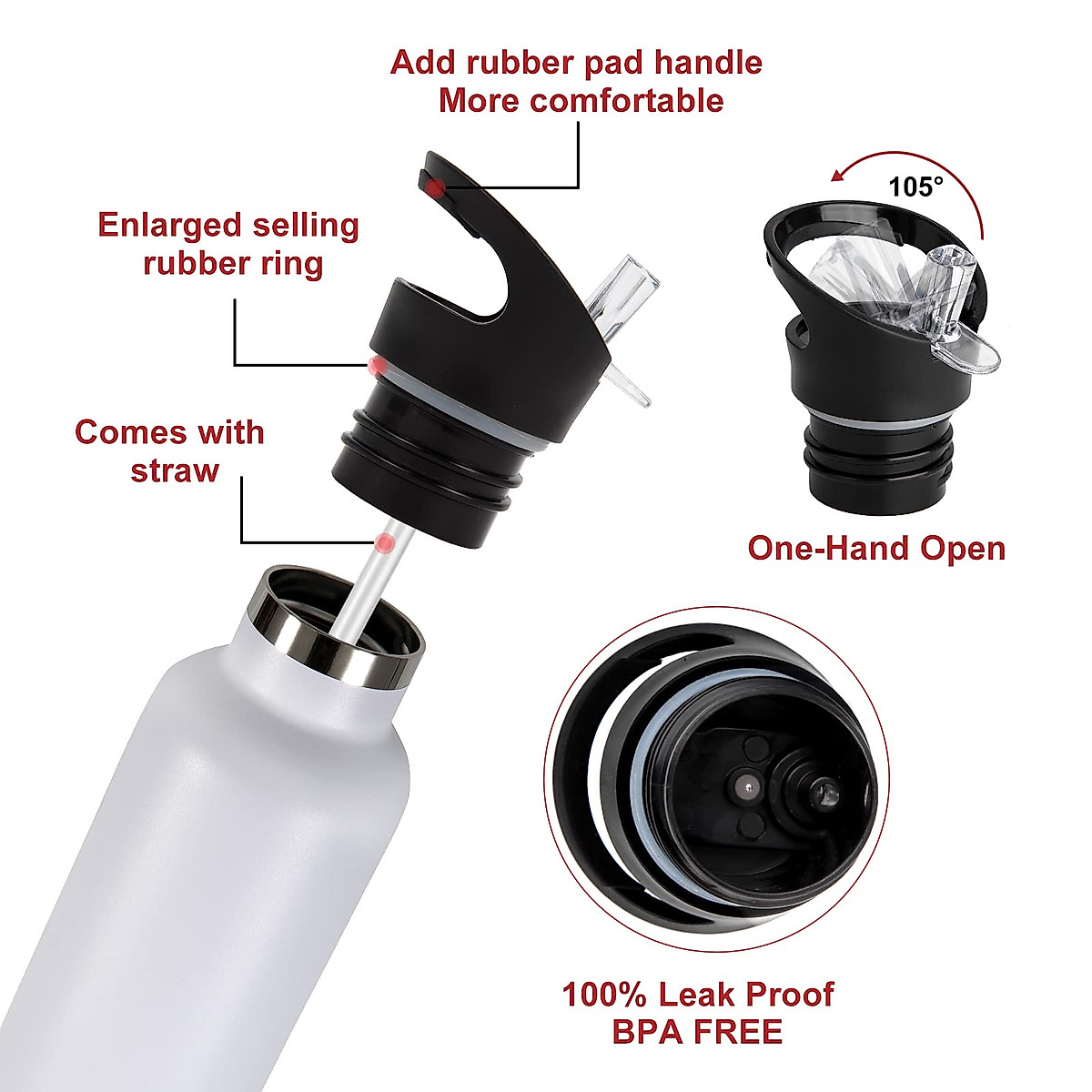 Add rubber pad handle
More comfortable

Enlarged selling
rubber ring

Comes with
straw

105°

One-Hand Open

100% Leak Proof
BPA FREE