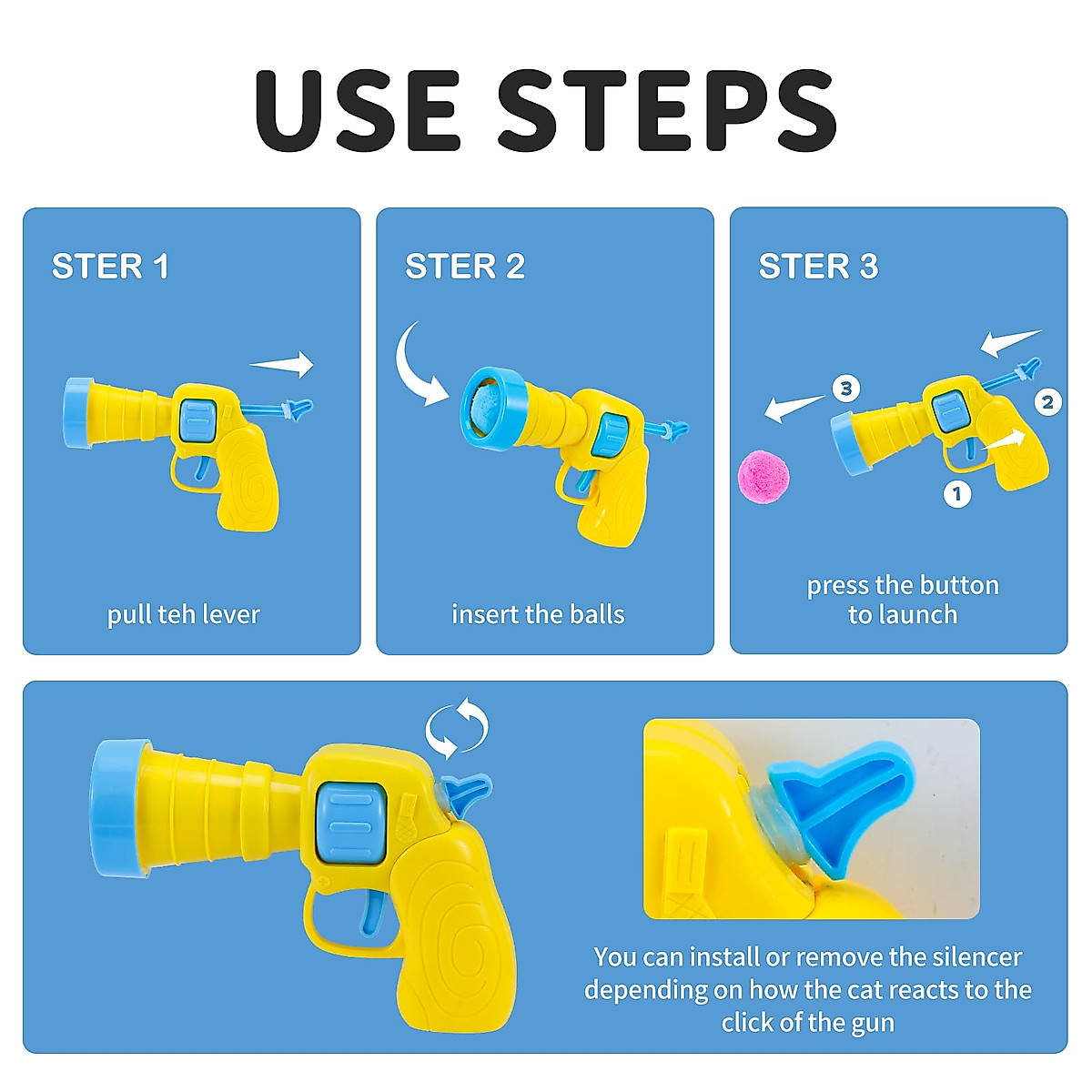 USE STEPS

STER 1

pull teh lever

STER 2

insert the balls

STER 3

3

2

1

press the button to launch

You can install or remove the silencer depending on how the cat reacts to the click of the gun