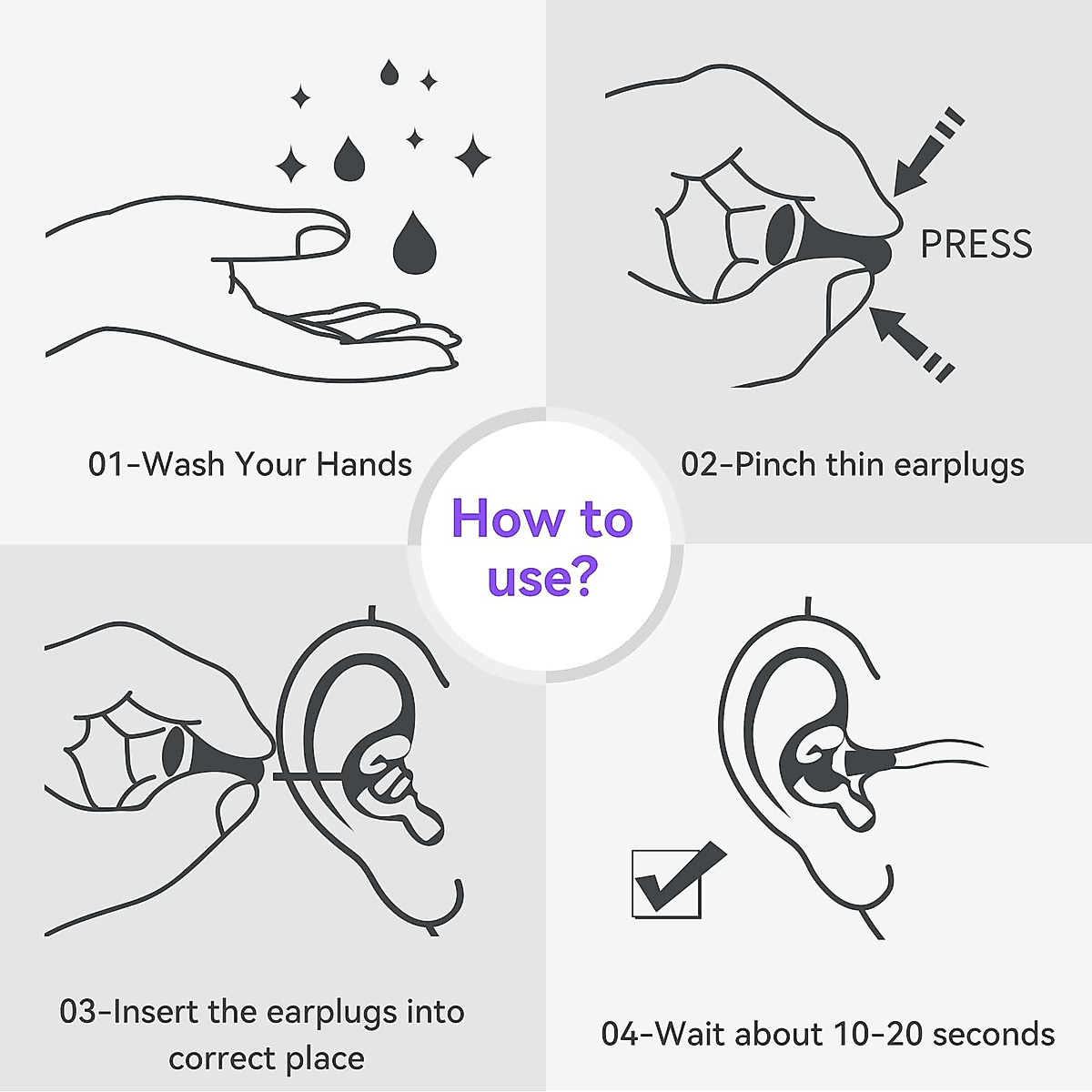 PRESS

01-Wash Your Hands

02-Pinch thin earplugs

How to use?

03-Insert the earplugs into correct place

04-Wait about 10-20 seconds