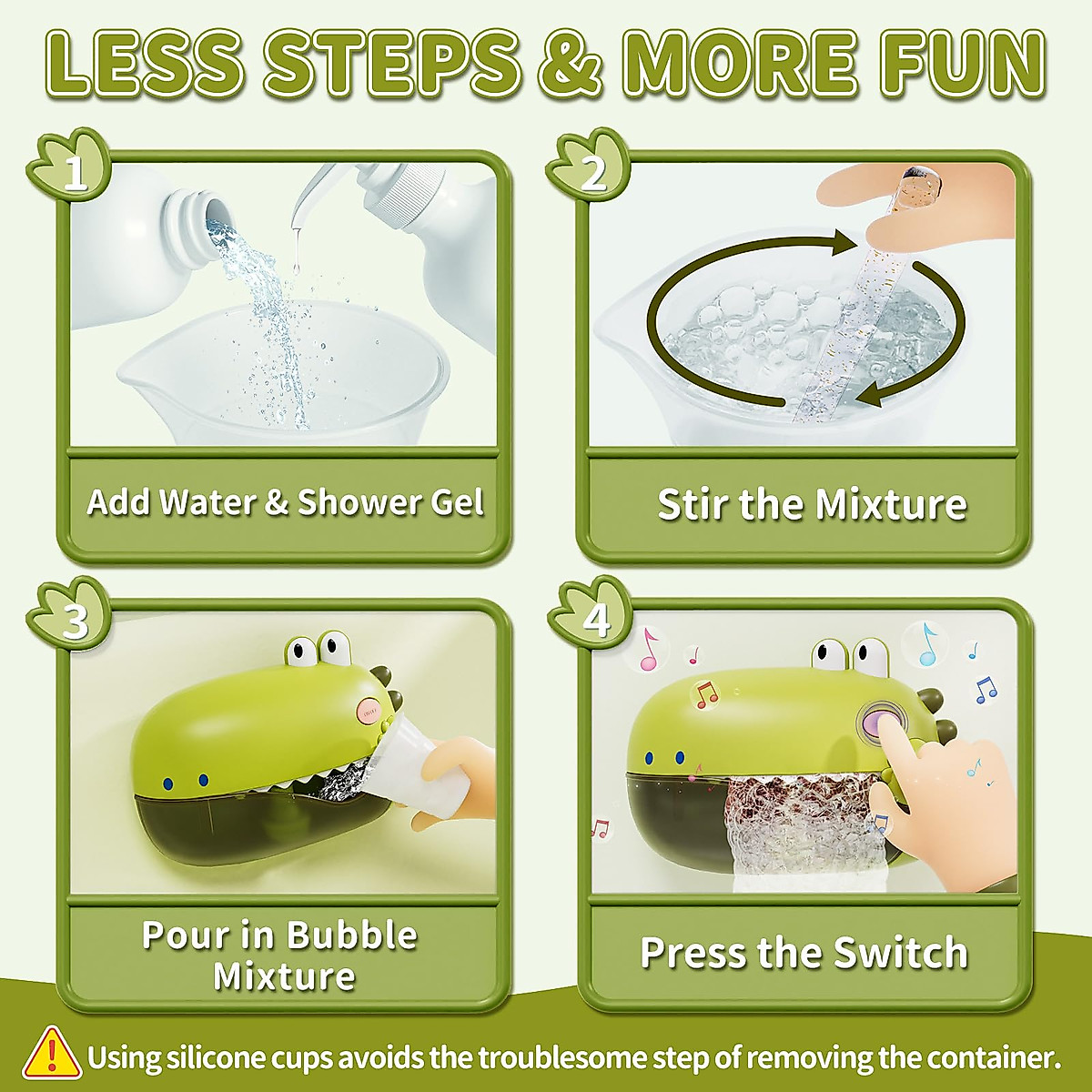 LESS STEPS & MORE FUN

1

Add Water & Shower Gel

2

Stir the Mixture

3

Pour in Bubble Mixture

4

Press the Switch

Using silicone cups avoids the troublesome step of removing the container.