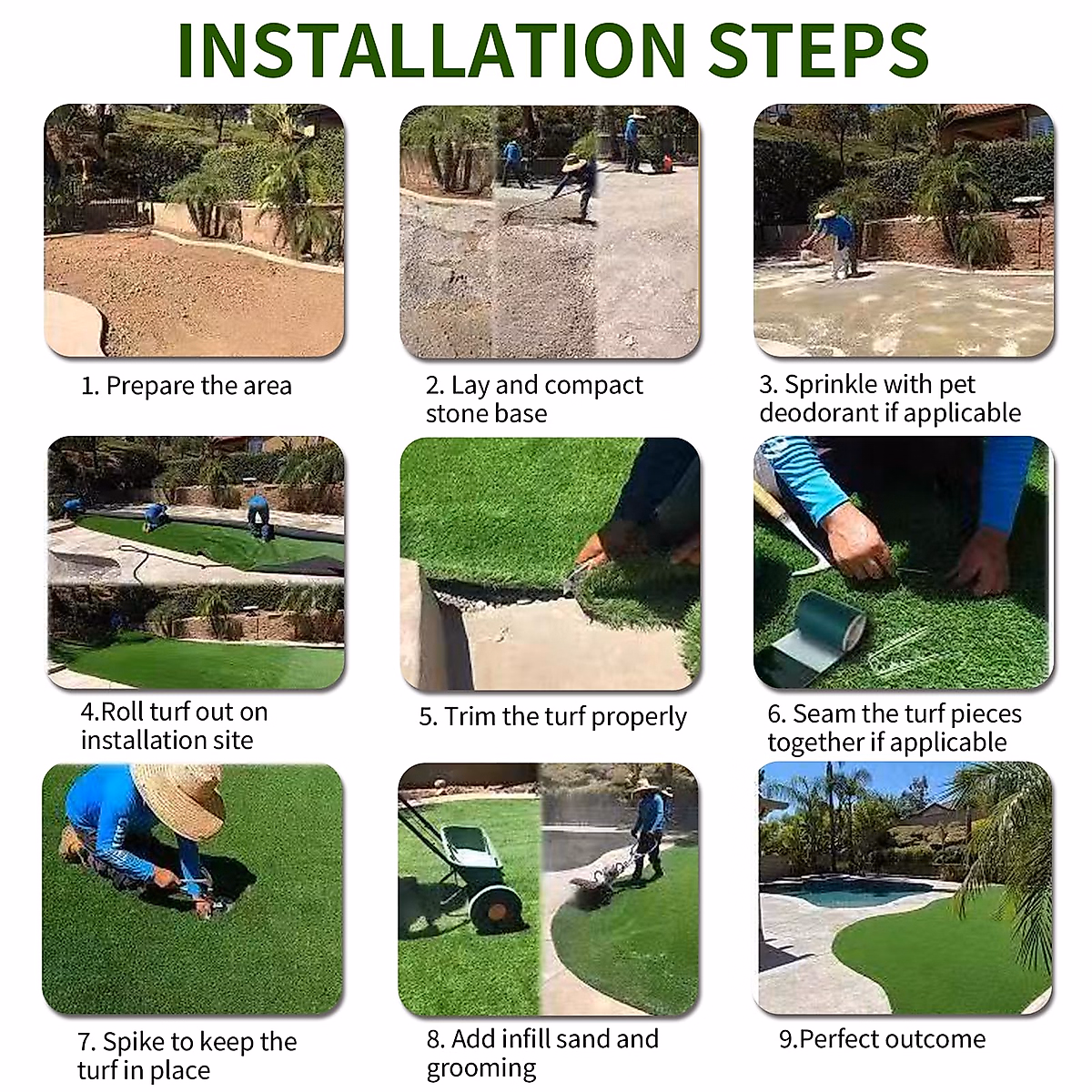 INSTALLATION STEPS

1. Prepare the area

2. Lay and compact stone base

3. Sprinkle with pet deodorant if applicable

4.Roll turf out on installation site

5. Trim the turf properly

6. Seam the turf pieces together if applicable

7. Spike to keep the turf in place

8. Add infill sand and grooming

9.Perfect outcome