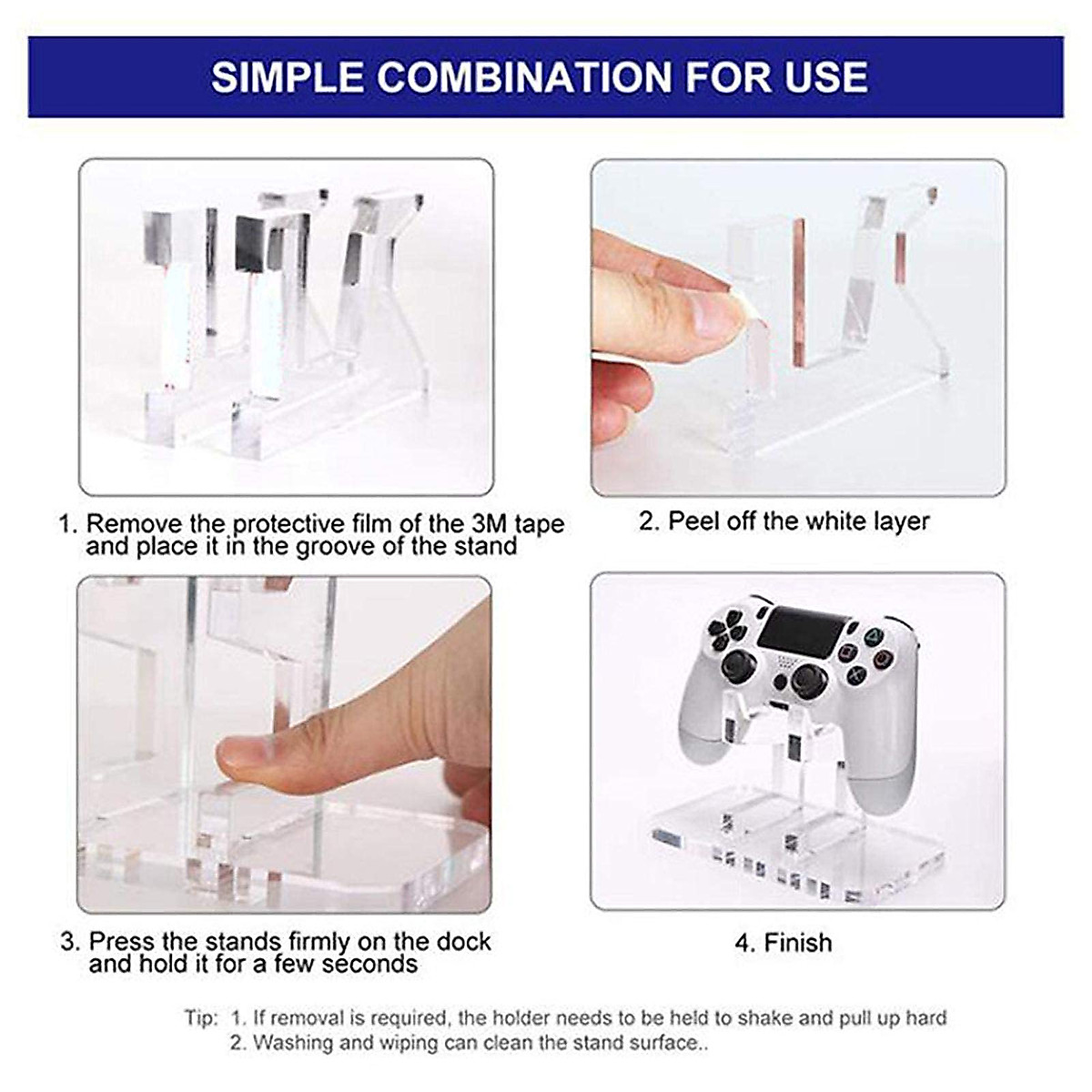 SIMPLE COMBINATION FOR USE

1. Remove the protective film of the 3M tape and place it in the groove of the stand

2. Peel off the white layer

3. Press the stands firmly on the dock and hold it for a few seconds

4. Finish

Tip: 1. If removal is required, the holder needs to be held to shake and pull up hard
2. Washing and wiping can clean the stand surface..