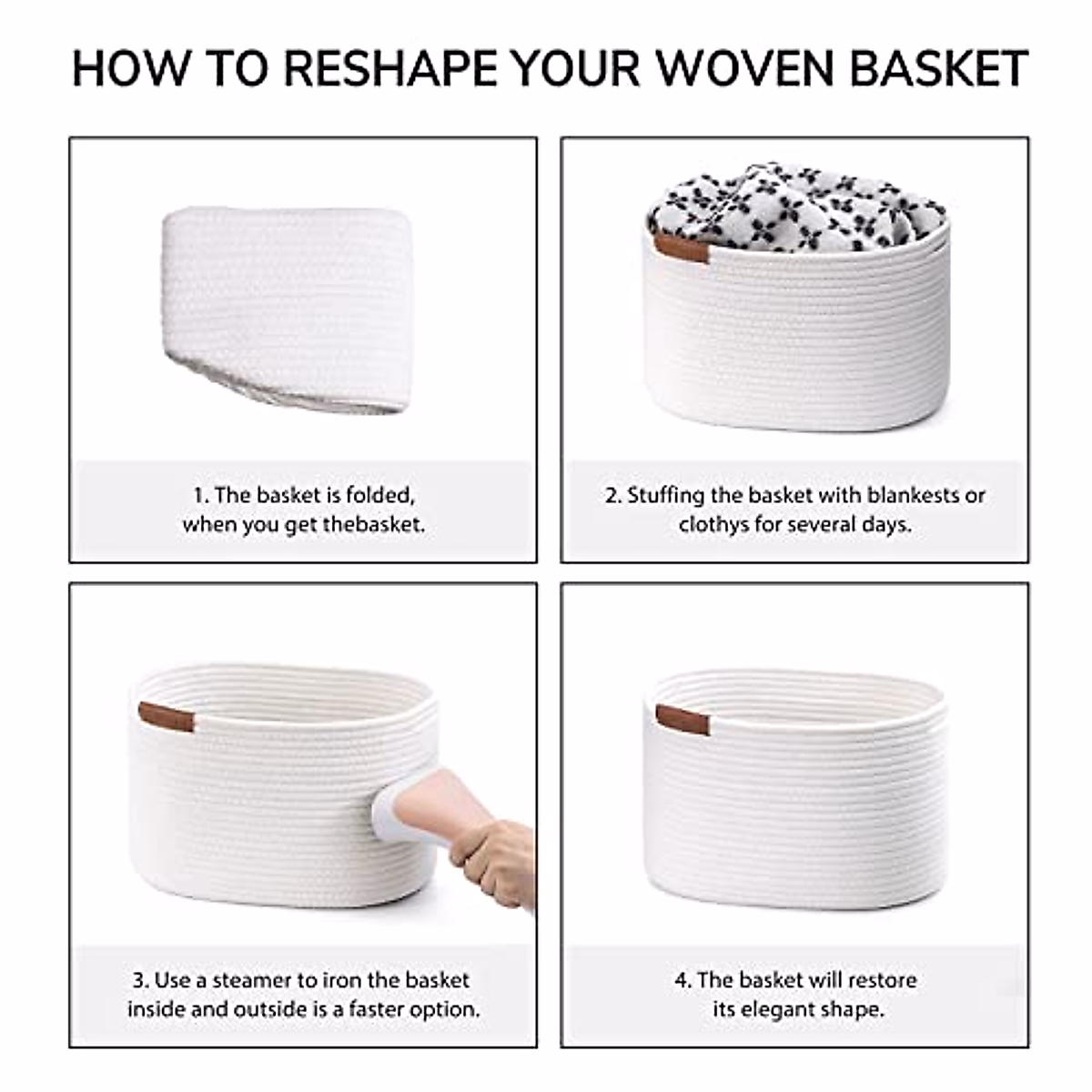 HOW TO RESHAPE YOUR WOVEN BASKET

1. The basket is folded, when you get thebasket.

2. Stuffing the basket with blankests or clothys for several days.

3. Use a steamer to iron the basket inside and outside is a faster option.

4. The basket will restore its elegant shape.