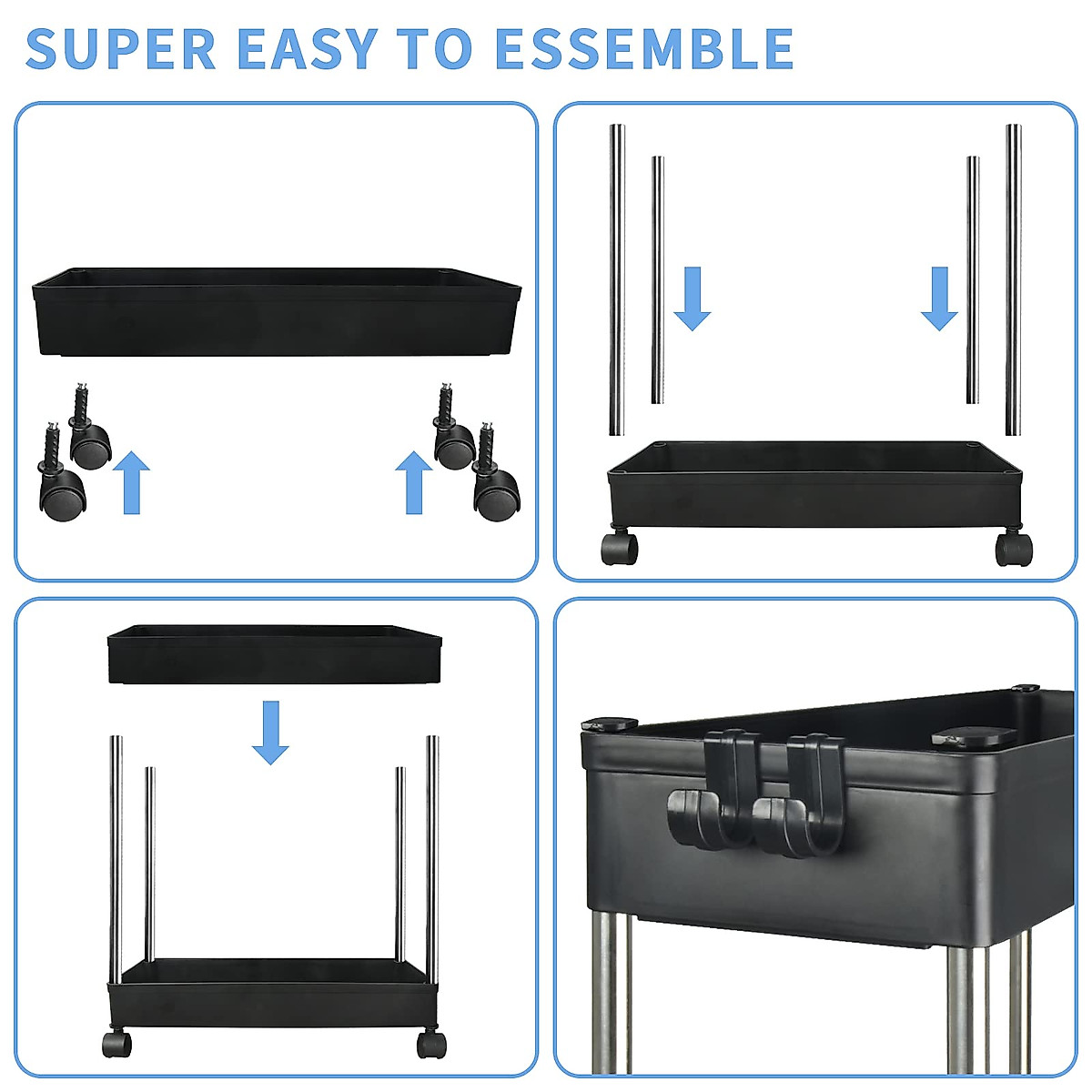 SUPER EASY TO ESSEMBLE