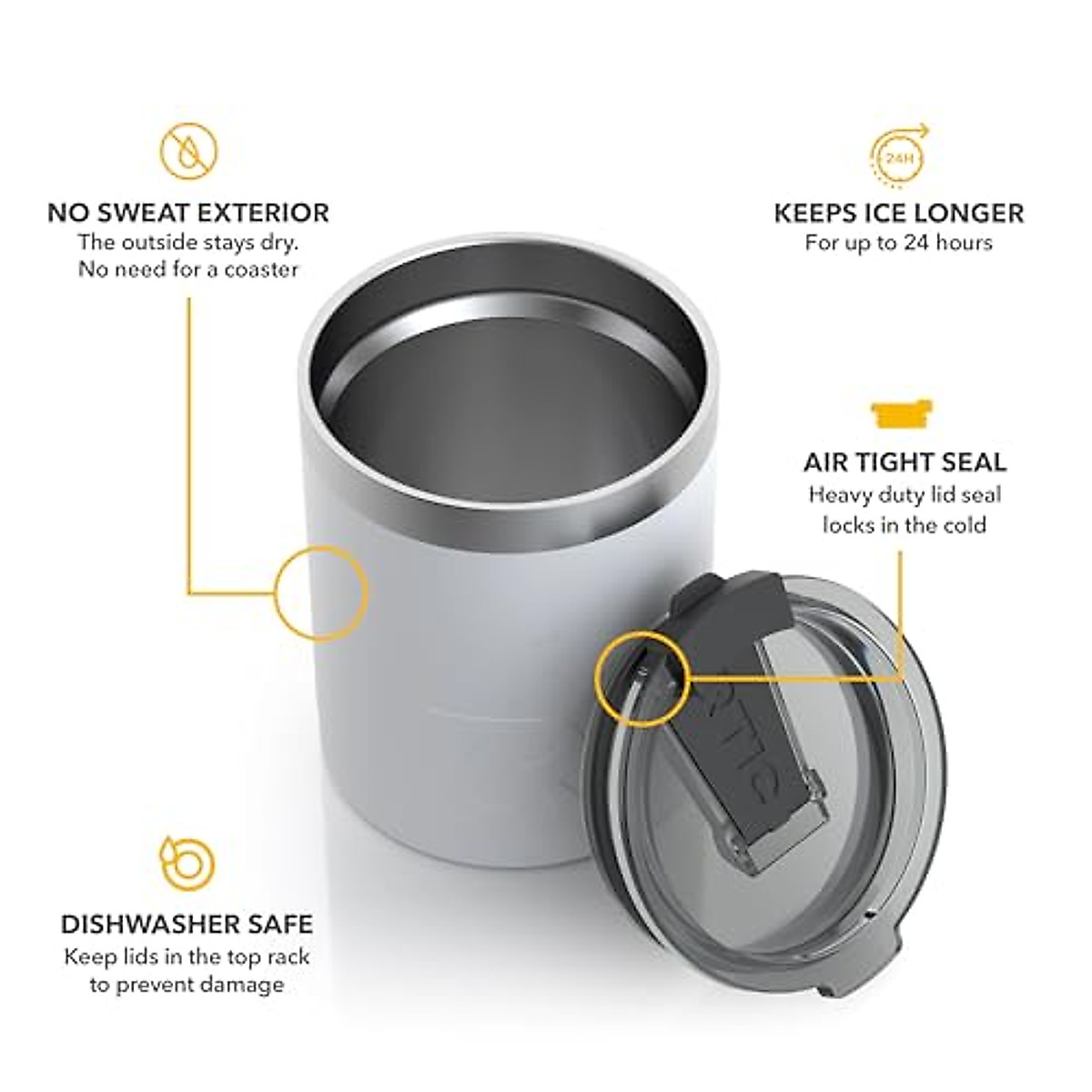 NO SWEAT EXTERIOR
The outside stays dry.
No need for a coaster

24H

KEEPS ICE LONGER
For up to 24 hours

AIR TIGHT SEAL
Heavy duty lid seal
locks in the cold

RTIC

DISHWASHER SAFE
Keep lids in the top rack
to prevent damage