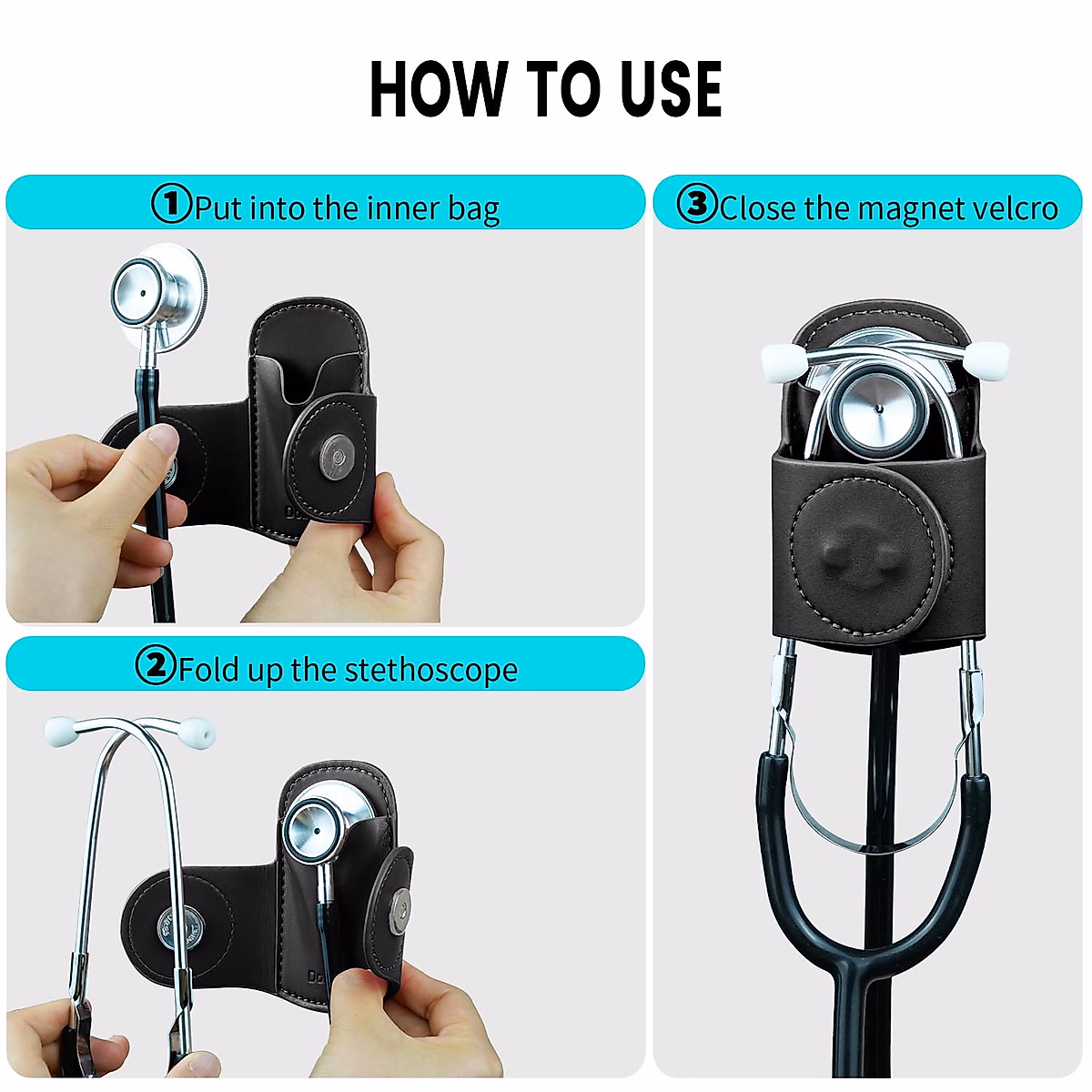 HOW TO USE

①Put into the inner bag

②Fold up the stethoscope

③Close the magnet velcro