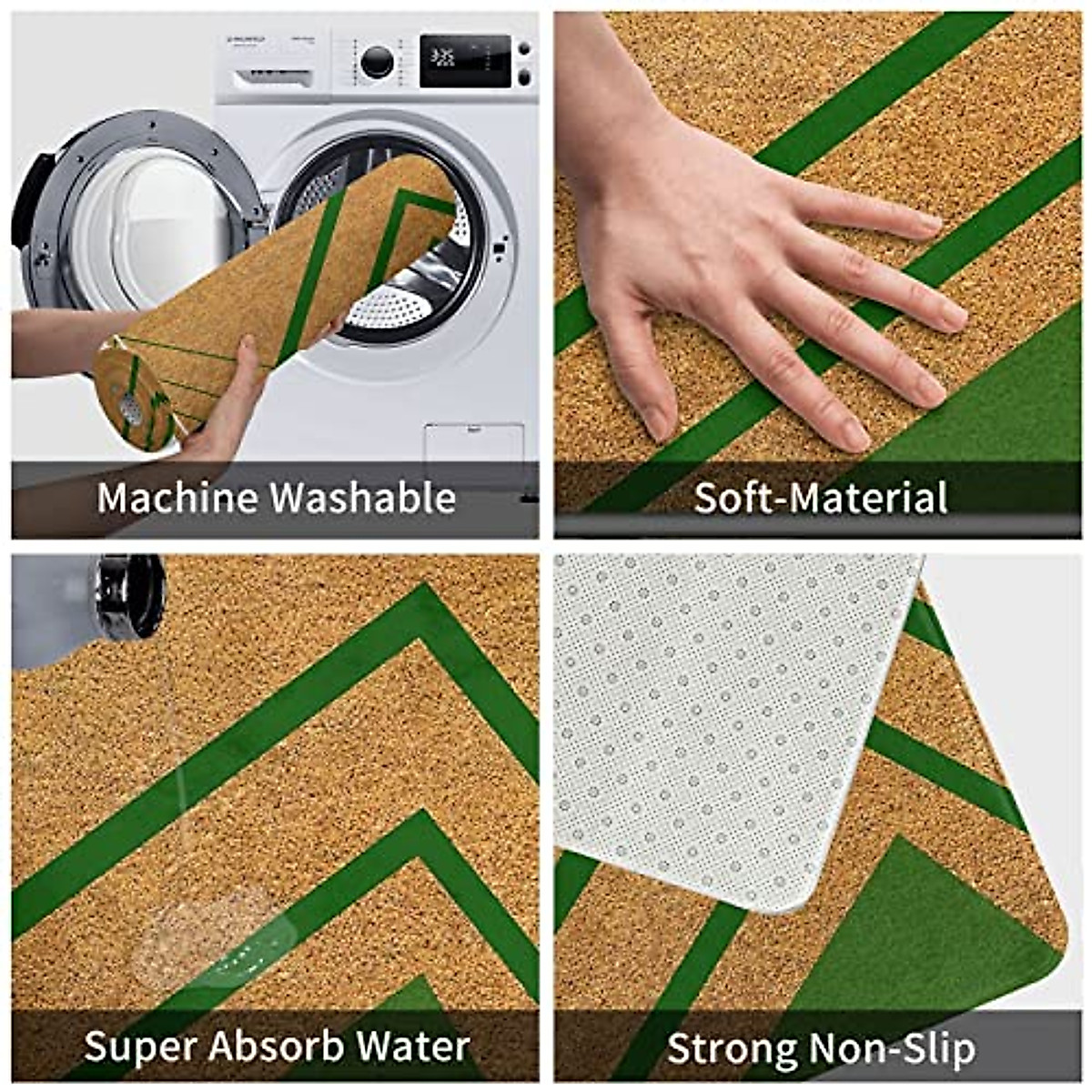 Machine Washable

Soft-Material

Super Absorb Water

Strong Non-Slip