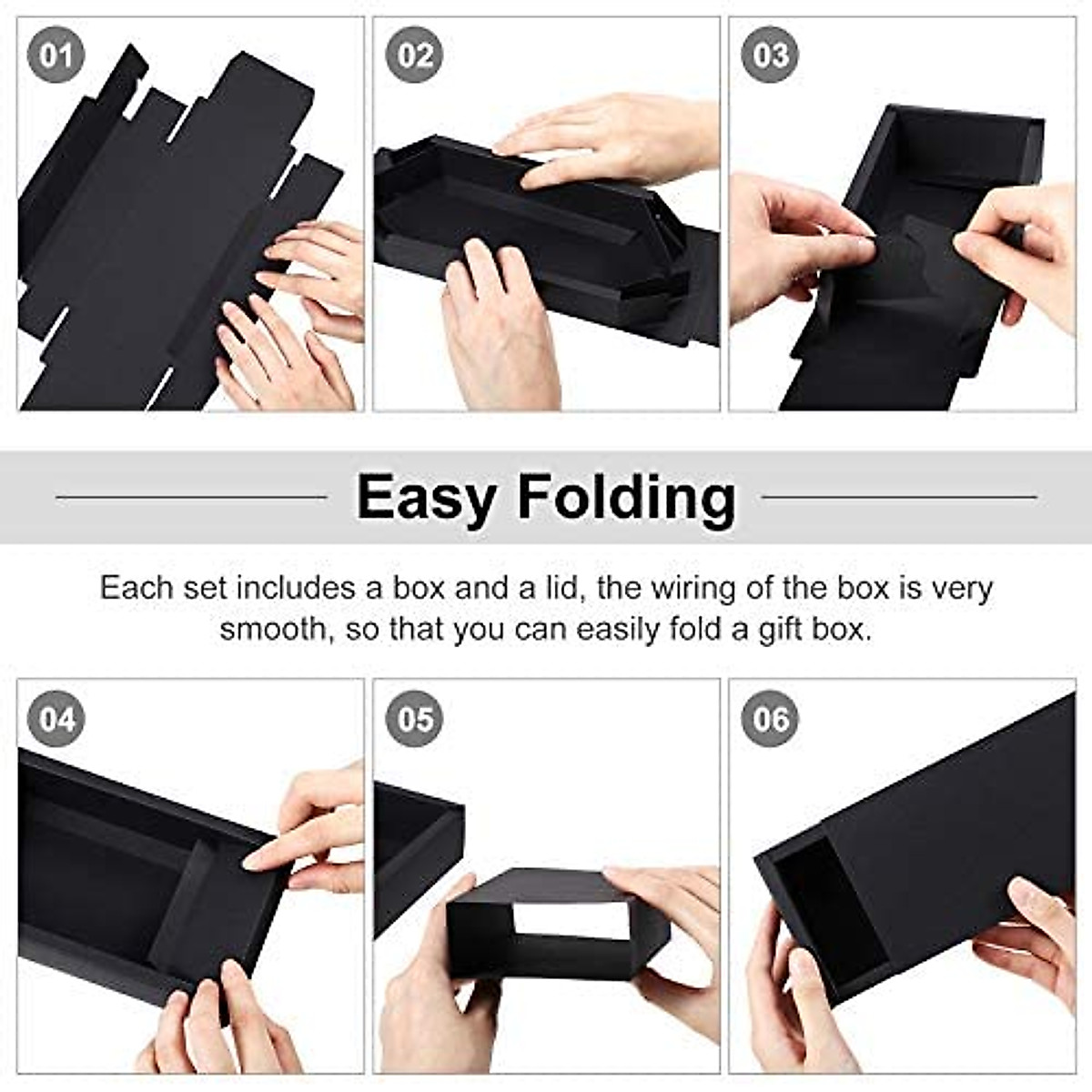 01

02

03

Easy Folding

Each set includes a box and a lid, the wiring of the box is very smooth, so that you can easily fold a gift box.

04

05

06