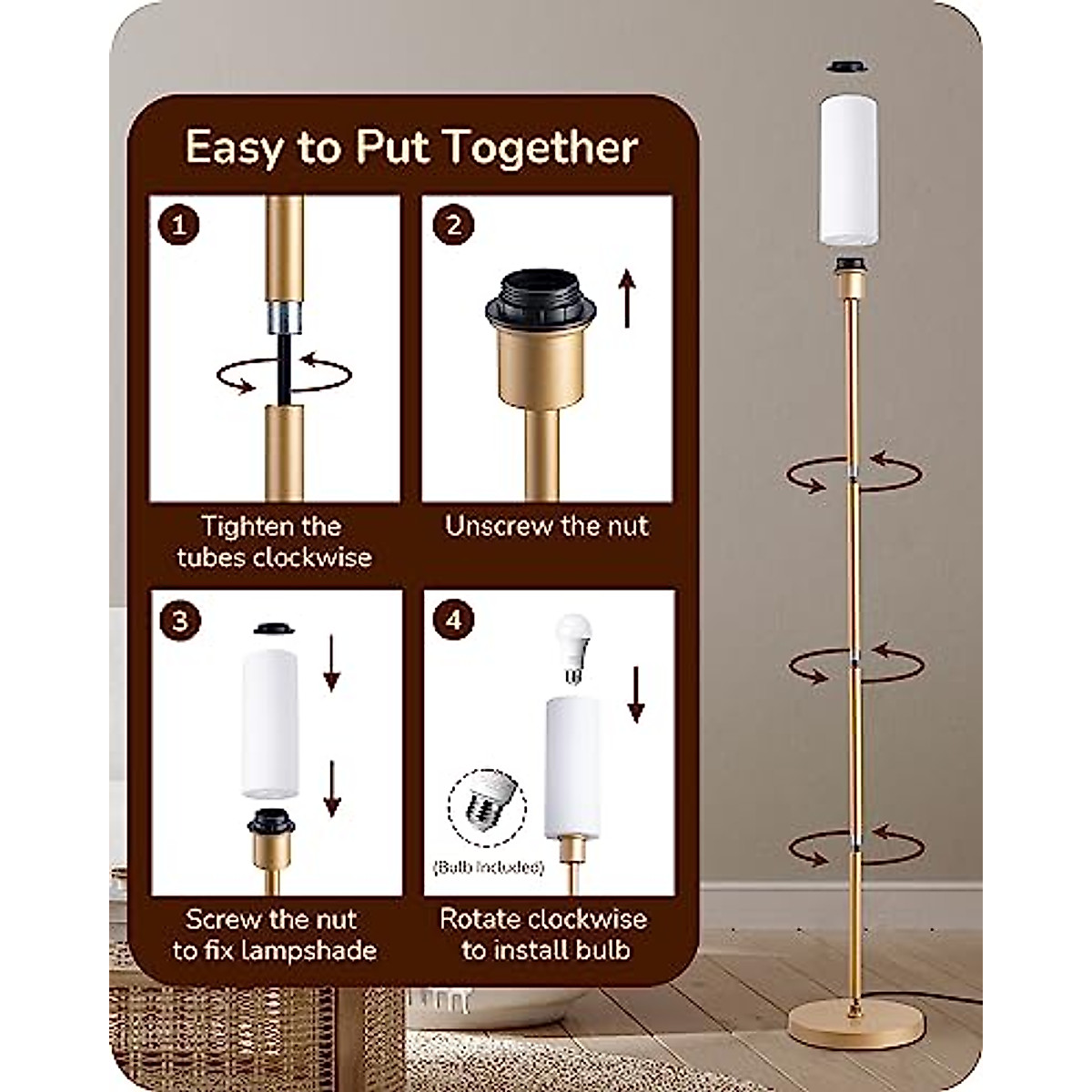 Easy to Put Together

1

Tighten the tubes clockwise

2

Unscrew the nut

3

Screw the nut to fix lampshade

4

(Bulb Included)

Rotate clockwise to install bulb