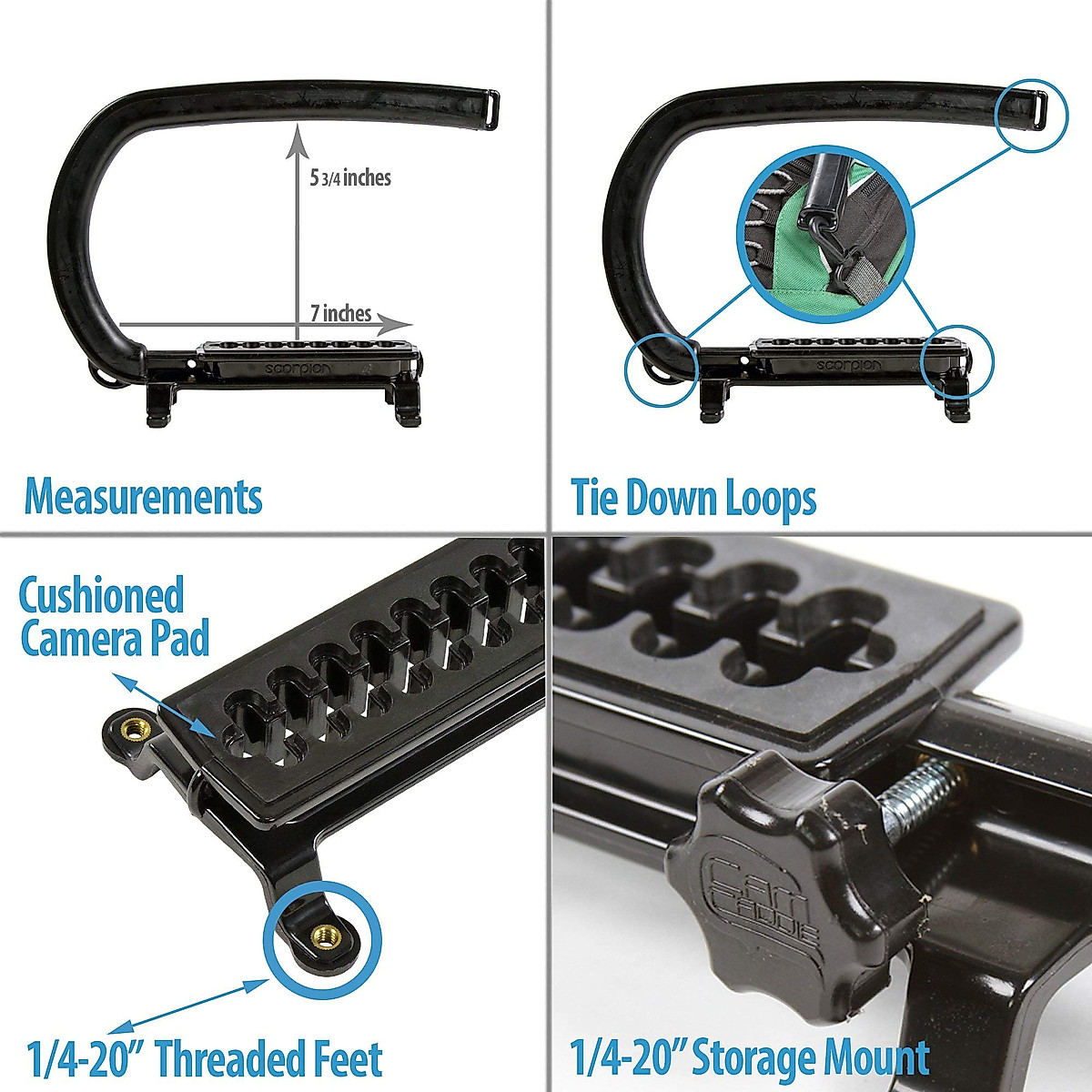 5 3/4 inches

7 inches

scorpion

Measurements

scorpion

Tie Down Loops

Cushioned Camera Pad

1/4-20" Threaded Feet

Cam Caddie

1/4-20" Storage Mount