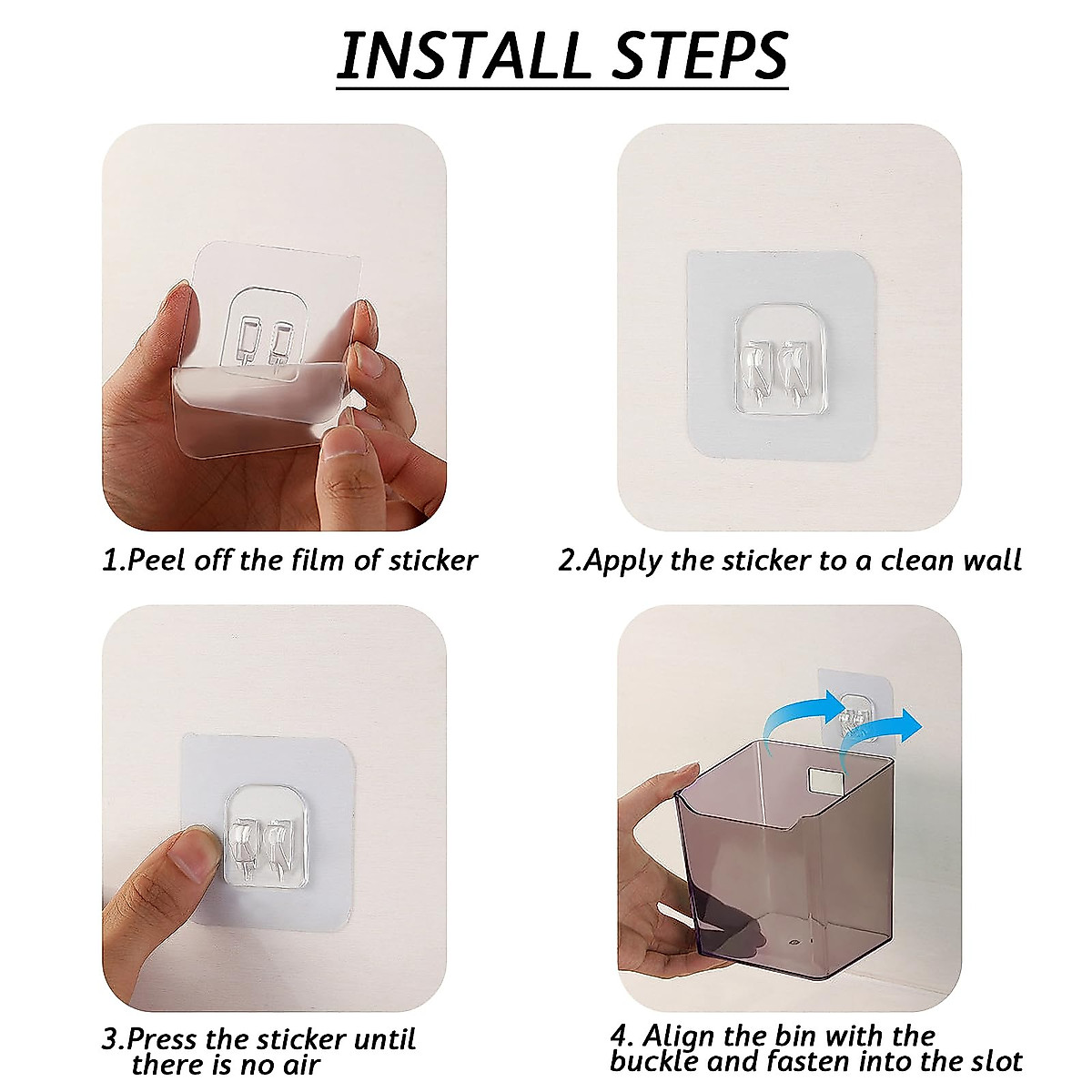 INSTALL STEPS

1.Peel off the film of sticker

2.Apply the sticker to a clean wall

3.Press the sticker until there is no air

4. Align the bin with the buckle and fasten into the slot