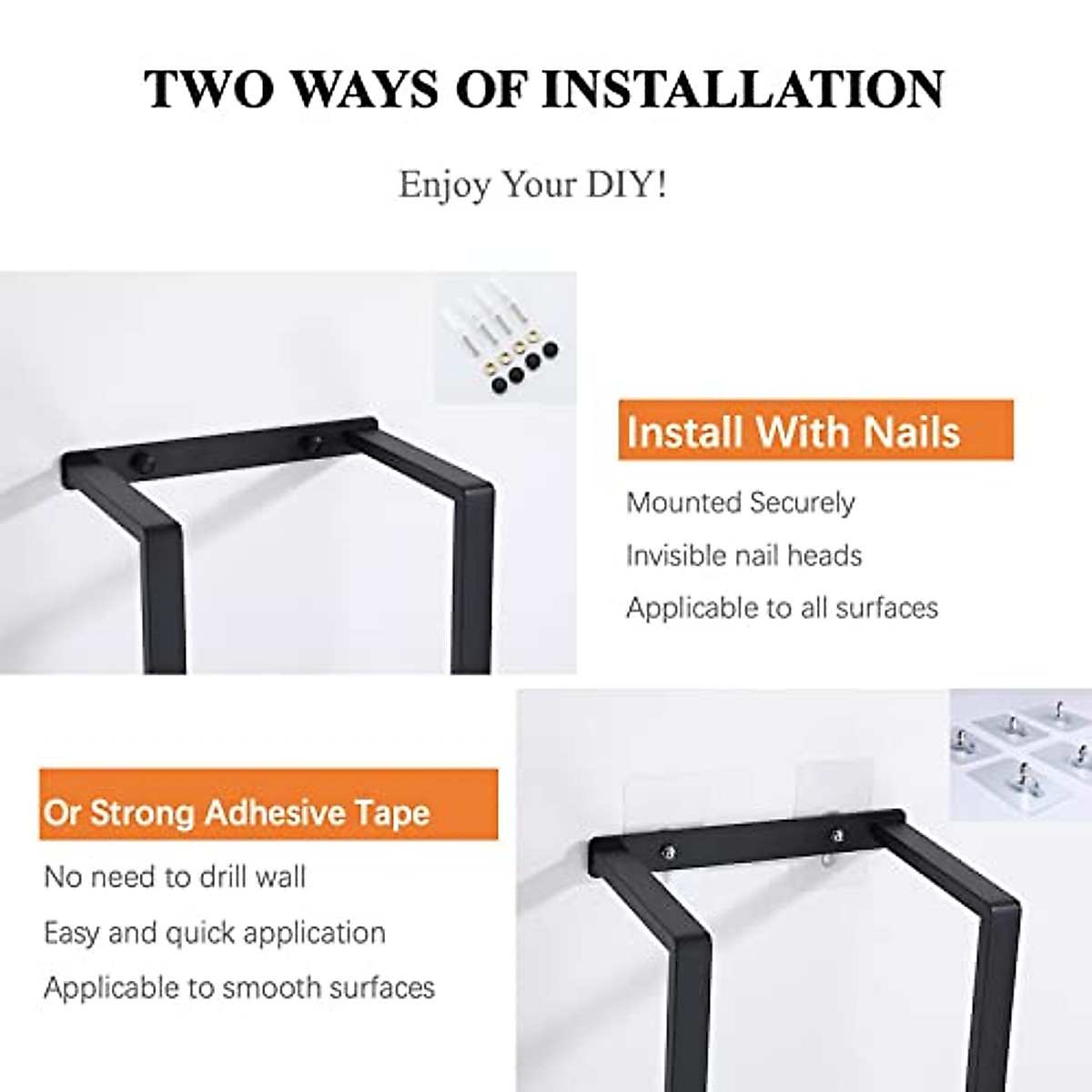 TWO WAYS OF INSTALLATION

Enjoy Your DIY!

Install With Nails

Mounted Securely

Invisible nail heads

Applicable to all surfaces

Or Strong Adhesive Tape

No need to drill wall

Easy and quick application

Applicable to smooth surfaces