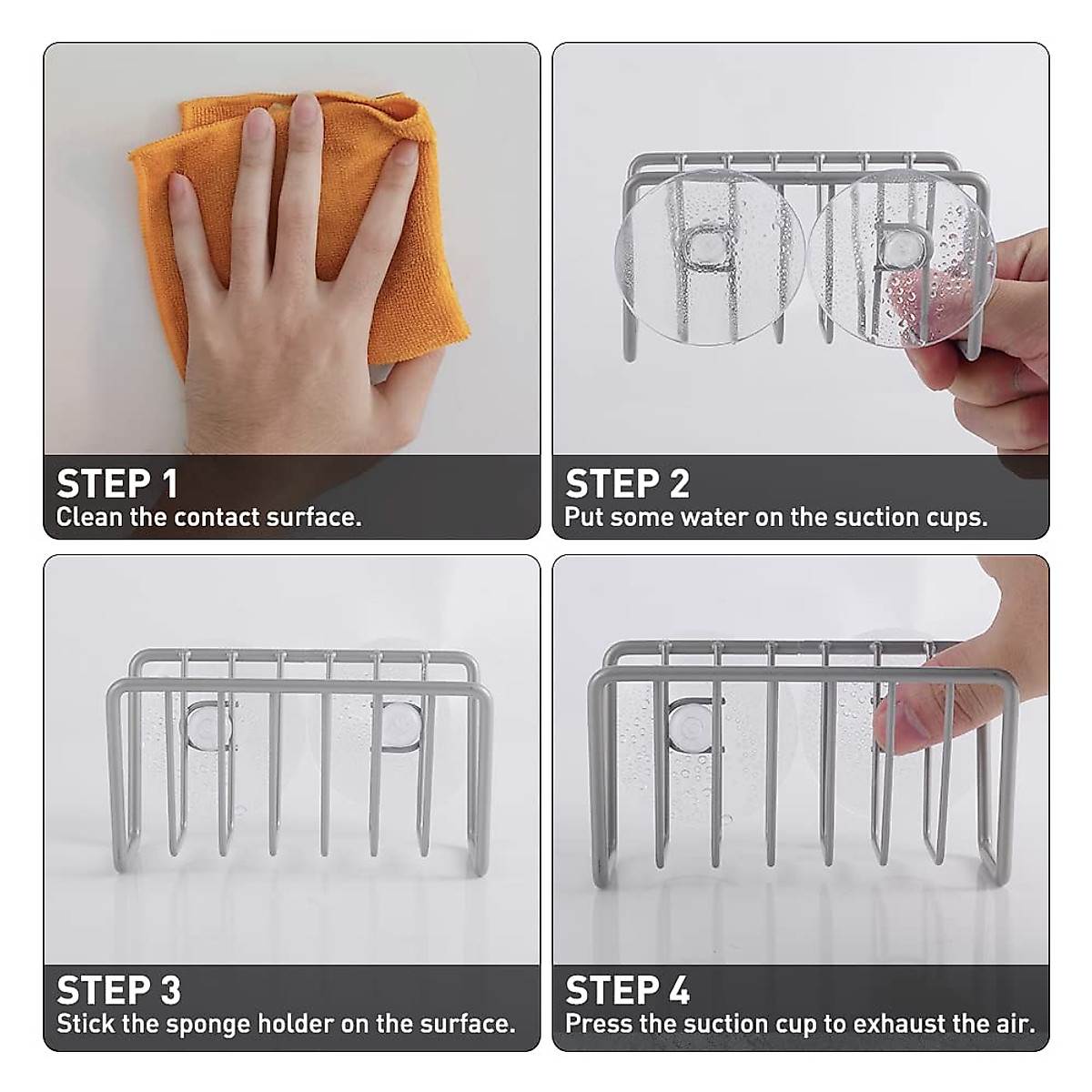 STEP 1
Clean the contact surface.

STEP 2
Put some water on the suction cups.

STEP 3
Stick the sponge holder on the surface.

STEP 4
Press the suction cup to exhaust the air.