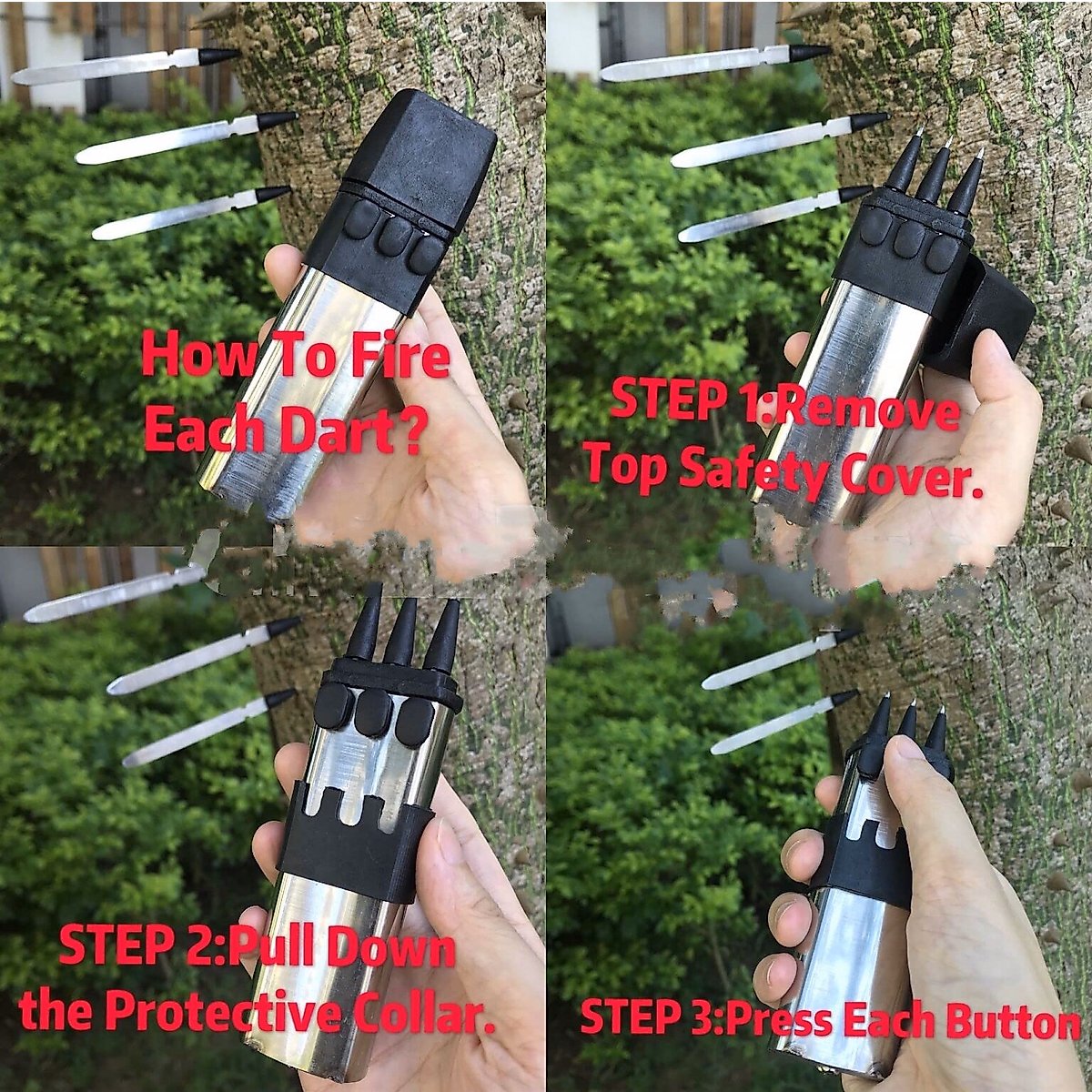 How To Fire Each Dart?

STEP 1:Remove Top Safety Cover.

STEP 2:Pull Down the Protective Collar.

STEP 3:Press Each Button