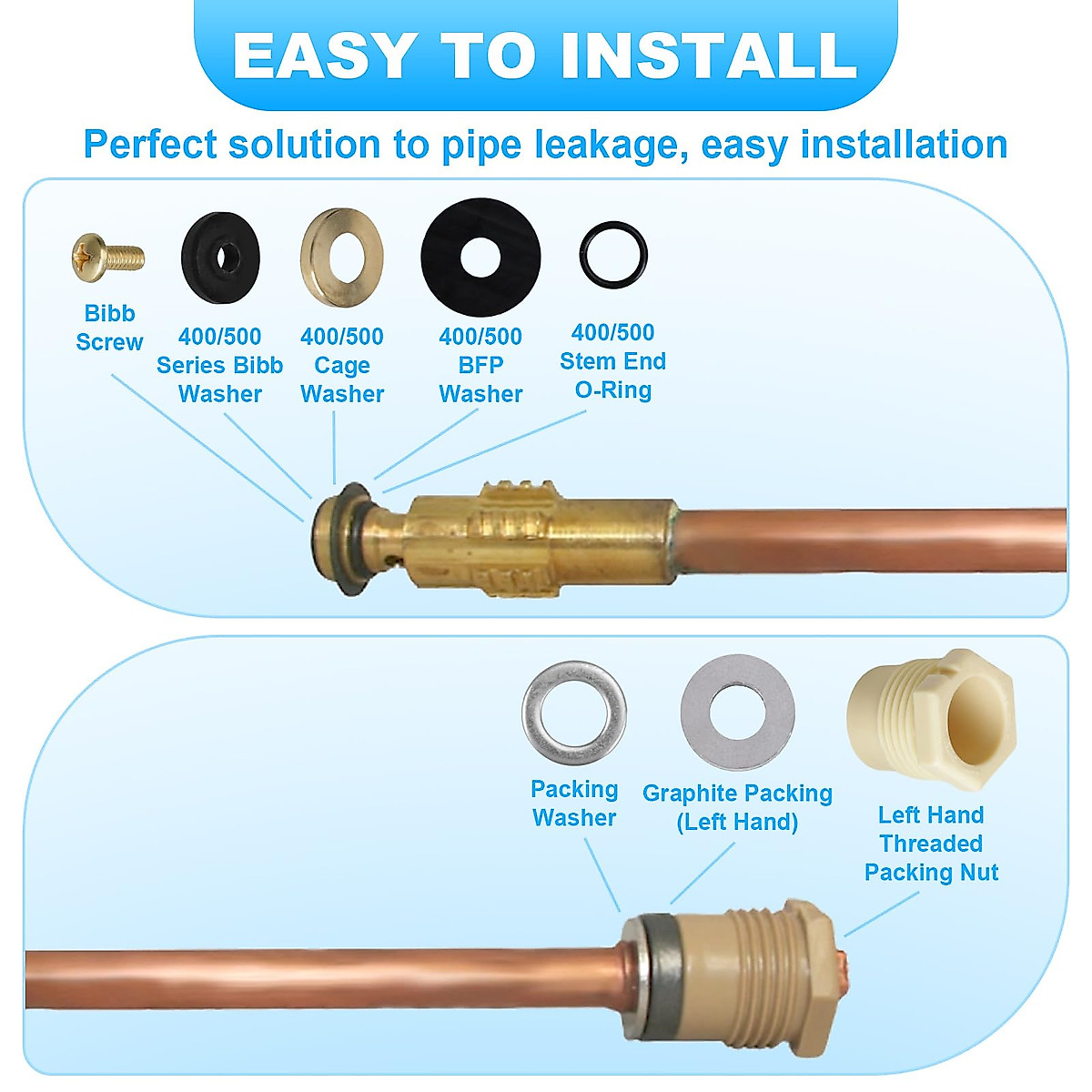 EASY TO INSTALL

Perfect solution to pipe leakage, easy installation

Bibb Screw

400/500 Series Bibb Washer

400/500 Cage Washer

400/500 BFP Washer

400/500 Stem End O-Ring

Packing Washer

Graphite Packing (Left Hand)

Left Hand Threaded Packing Nut