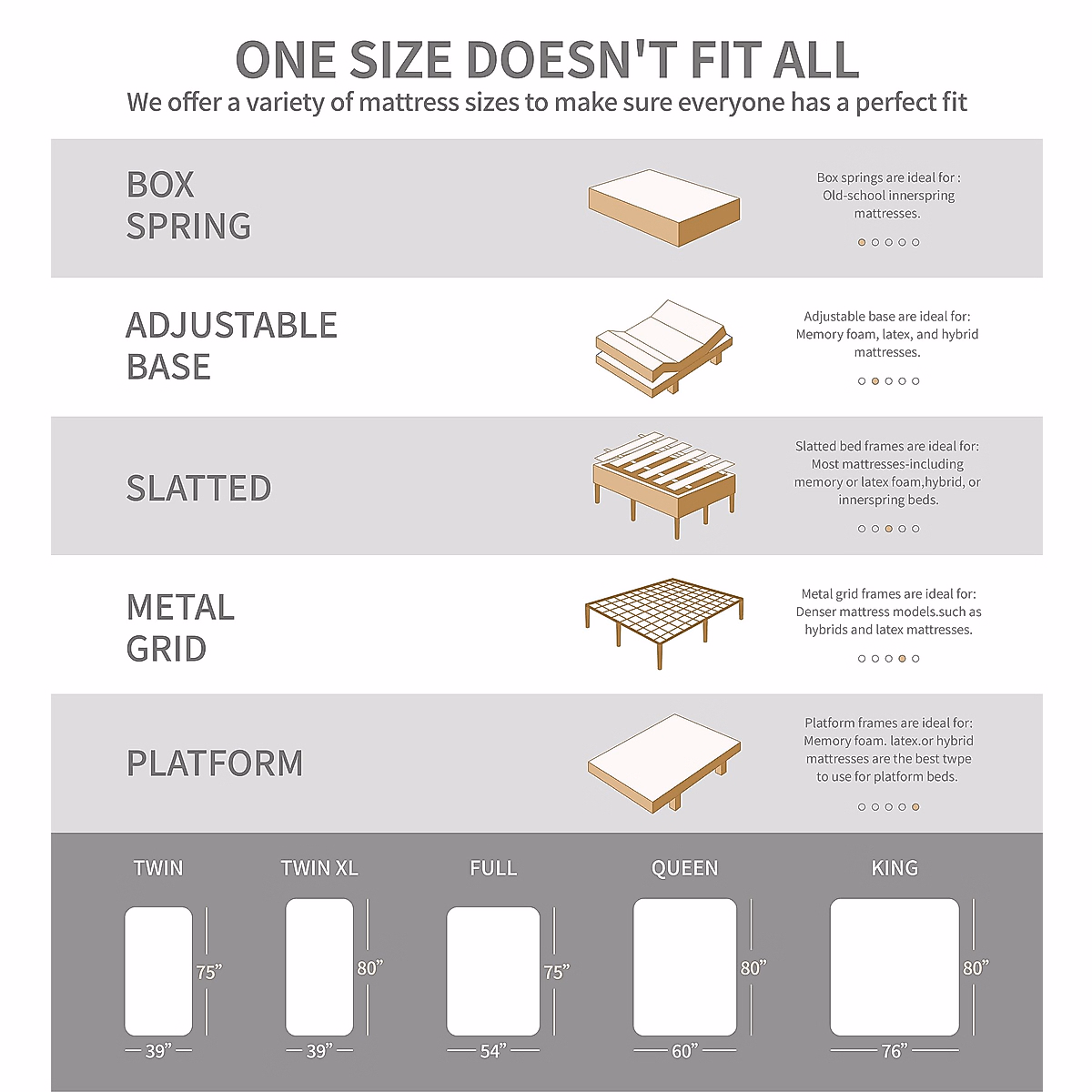 ONE SIZE DOESN'T FIT ALL
We offer a variety of mattress sizes to make sure everyone has a perfect fit

BOX SPRING

Box springs are ideal for : Old-school innerspring mattresses.

ADJUSTABLE BASE

Adjustable base are ideal for: Memory foam, latex, and hybrid mattresses.

SLATTED

Slatted bed frames are ideal for: Most mattresses-including memory or latex foam,hybrid, or innerspring beds.

METAL GRID

Metal grid frames are ideal for: Denser mattress models.such as hybrids and latex mattresses.

PLATFORM

Platform frames are ideal for: Memory foam. latex.or hybrid mattresses are the best twpe to use for platform beds.

TWIN
75”
39”

TWIN XL
80”
39”

FULL
75”
54”

QUEEN
80”
60”

KING
80”
76”