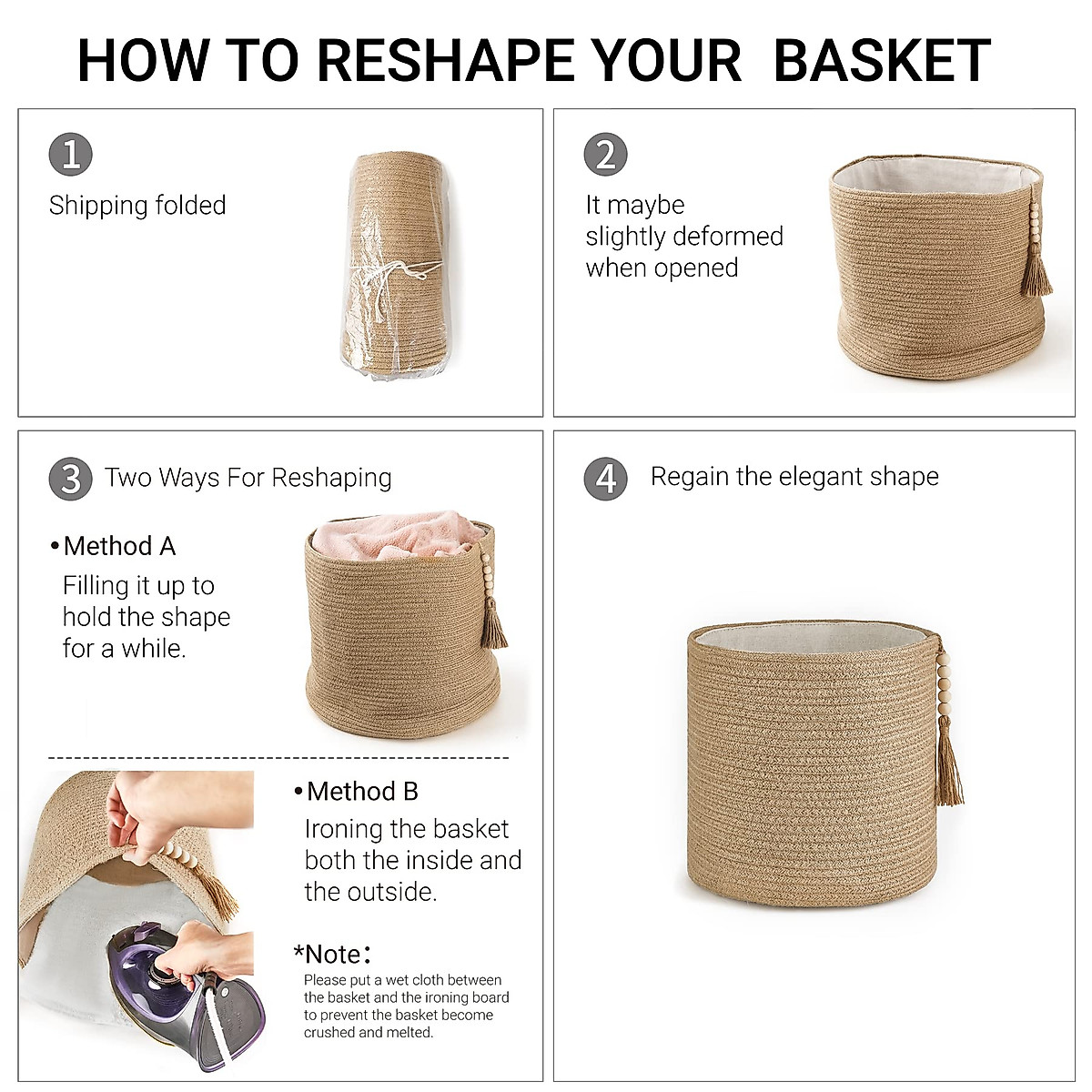 HOW TO RESHAPE YOUR BASKET

1
Shipping folded

2
It maybe slightly deformed when opened

3 Two Ways For Reshaping

•Method A
Filling it up to hold the shape for a while.

•Method B
Ironing the basket both the inside and the outside.

*Note:
Please put a wet cloth between the basket and the ironing board to prevent the basket become crushed and melted.

4 Regain the elegant shape