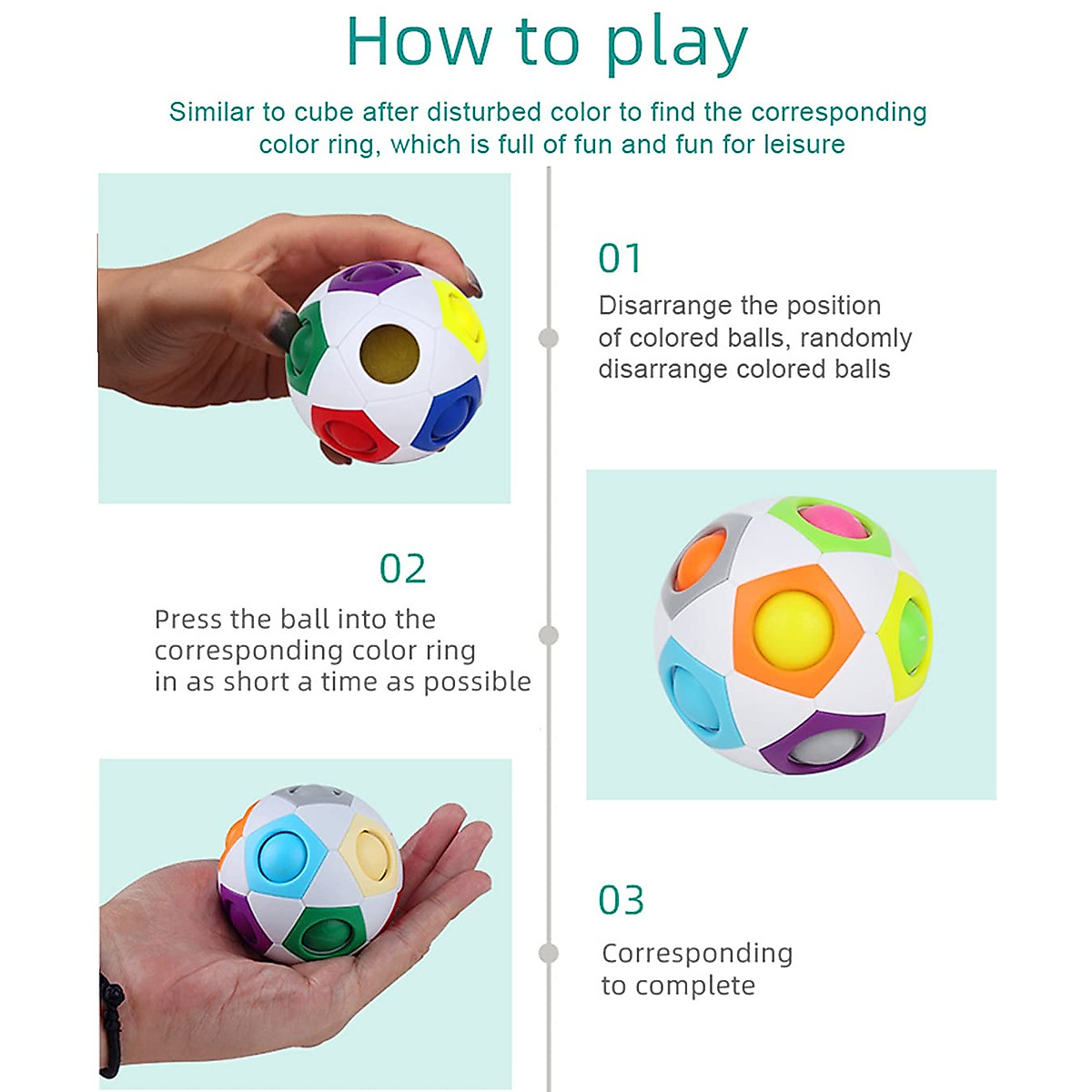 How to play

Similar to cube after disturbed color to find the corresponding color ring, which is full of fun and fun for leisure

01

Disarrange the position of colored balls, randomly disarrange colored balls

02

Press the ball into the corresponding color ring in as short a time as possible

03

Corresponding to complete