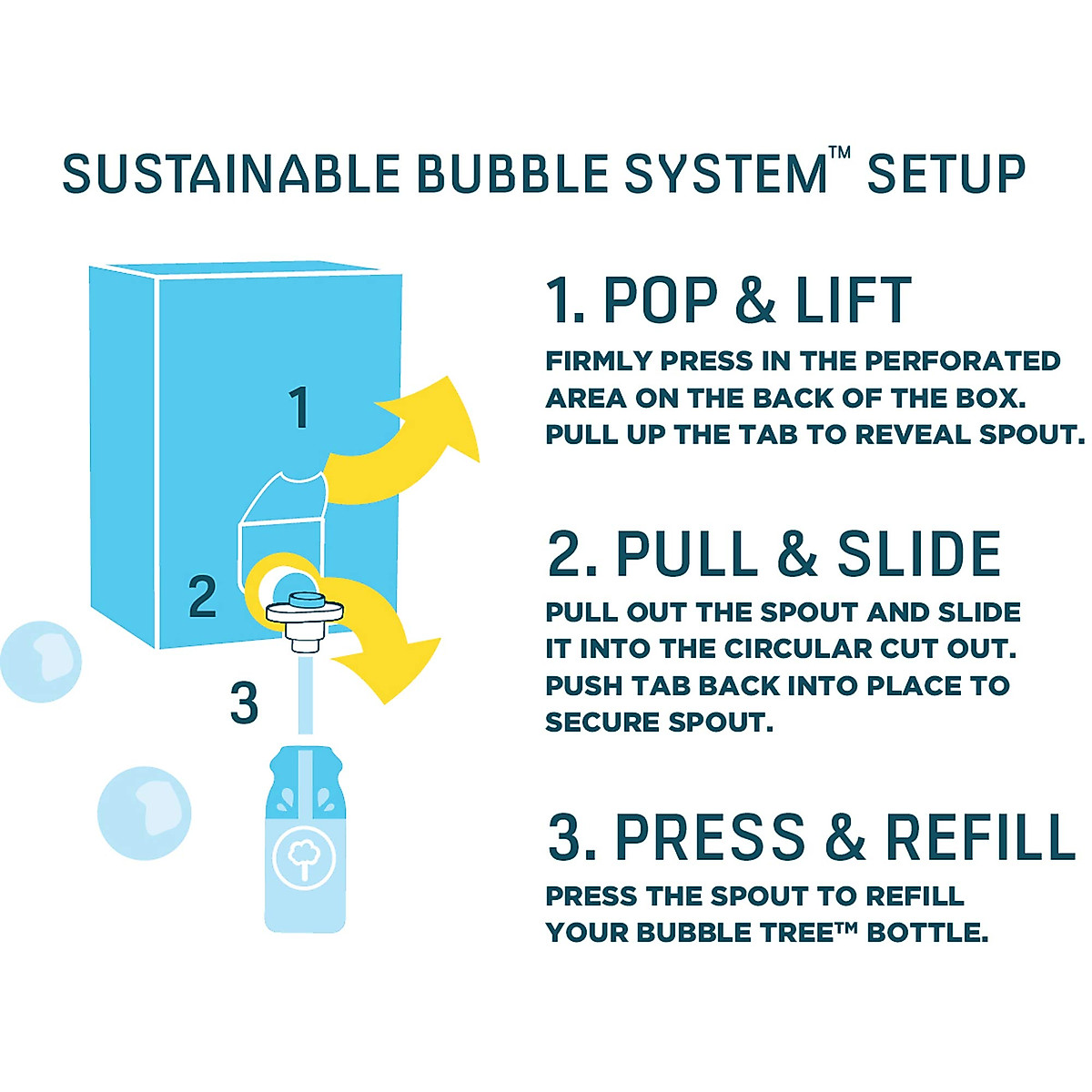 SUSTAINABLE BUBBLE SYSTEM™ SETUP

1

2

3

1. POP & LIFT

FIRMLY PRESS IN THE PERFORATED AREA ON THE BACK OF THE BOX. PULL UP THE TAB TO REVEAL SPOUT.

2. PULL & SLIDE

PULL OUT THE SPOUT AND SLIDE IT INTO THE CIRCULAR CUT OUT. PUSH TAB BACK INTO PLACE TO SECURE SPOUT.

3. PRESS & REFILL

PRESS THE SPOUT TO REFILL YOUR BUBBLE TREE™ BOTTLE.