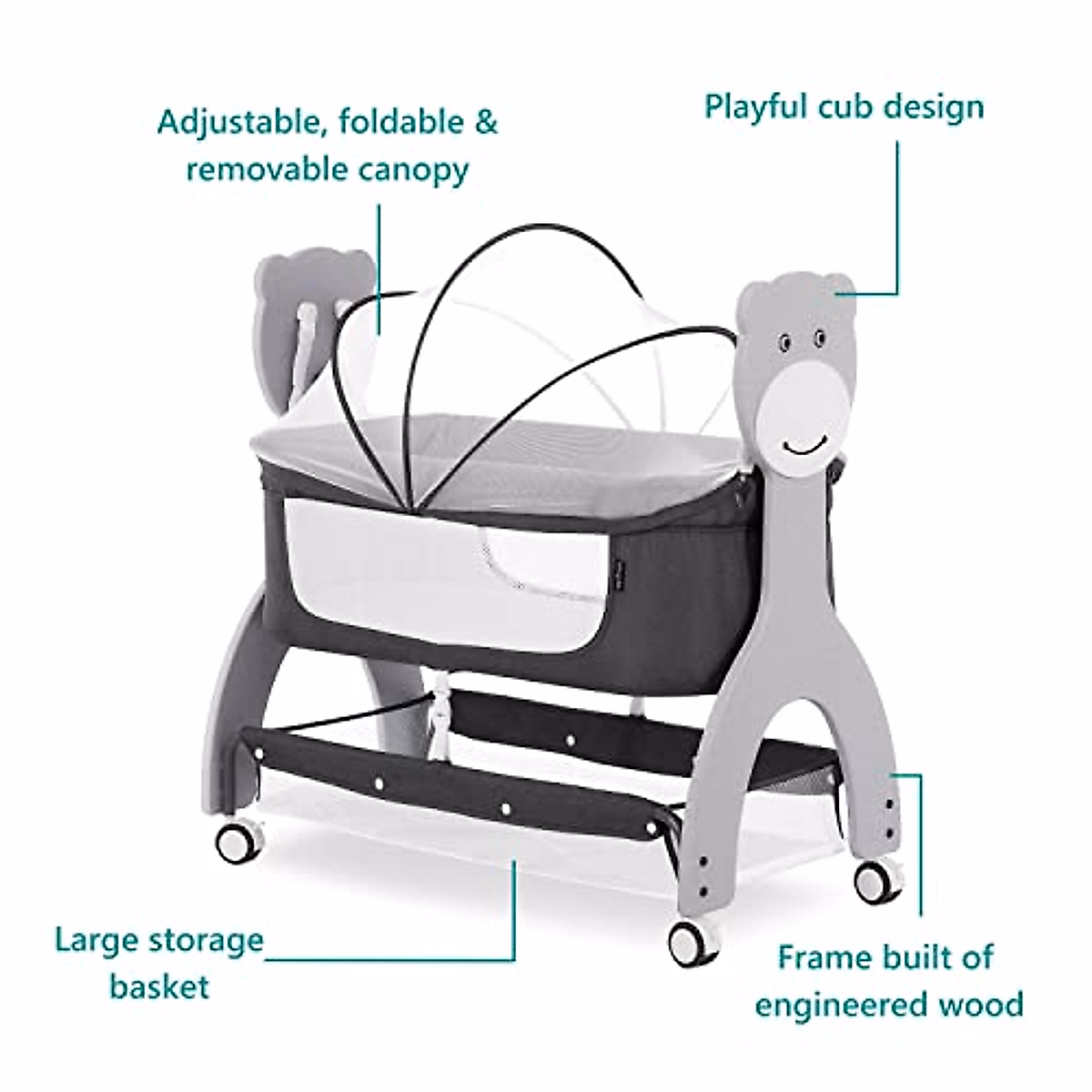 Adjustable, foldable & removable canopy

Playful cub design

Large storage basket

Frame built of engineered wood