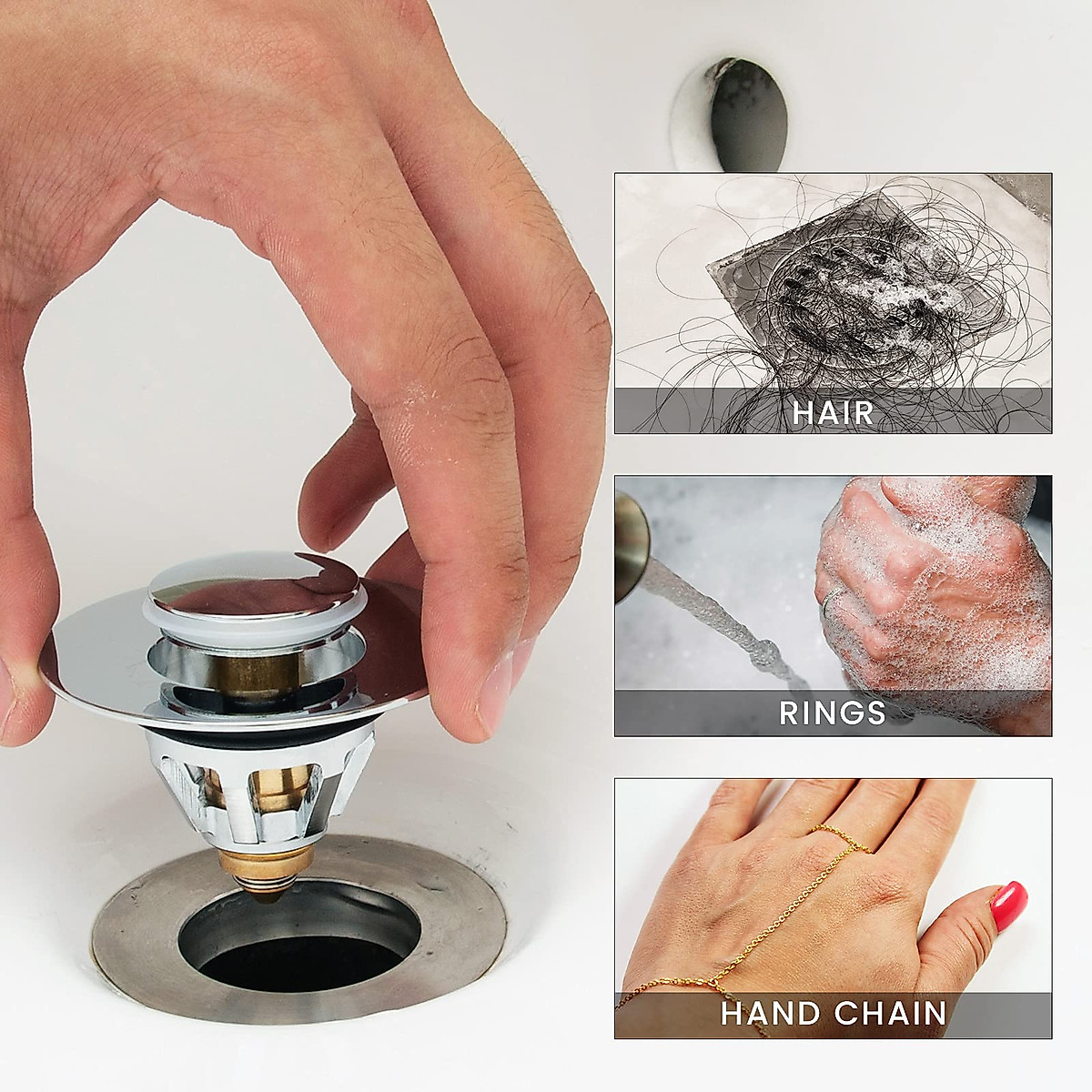 HAIR

RINGS

HAND CHAIN