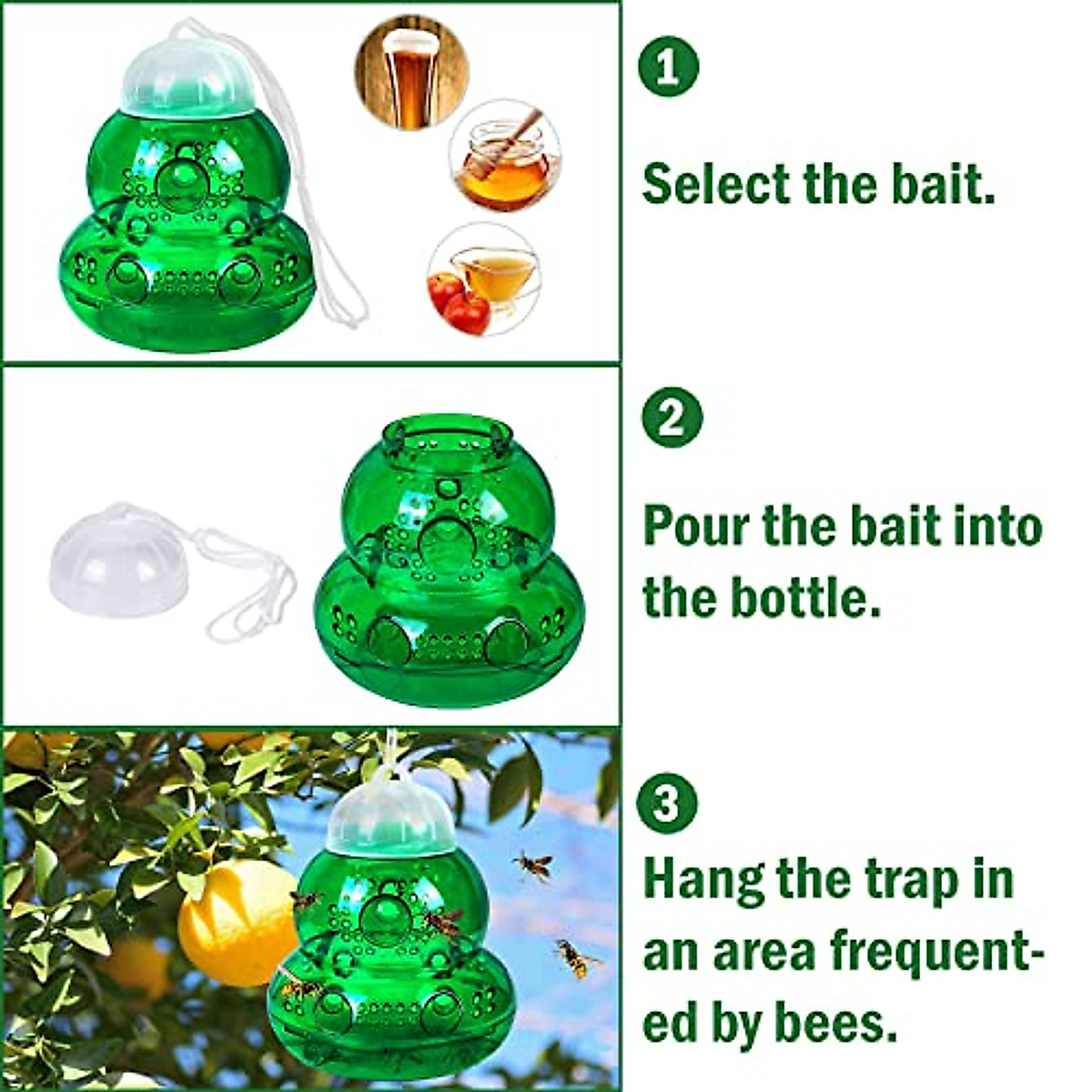 1

Select the bait.

2

Pour the bait into the bottle.

3

Hang the trap in an area frequented by bees.