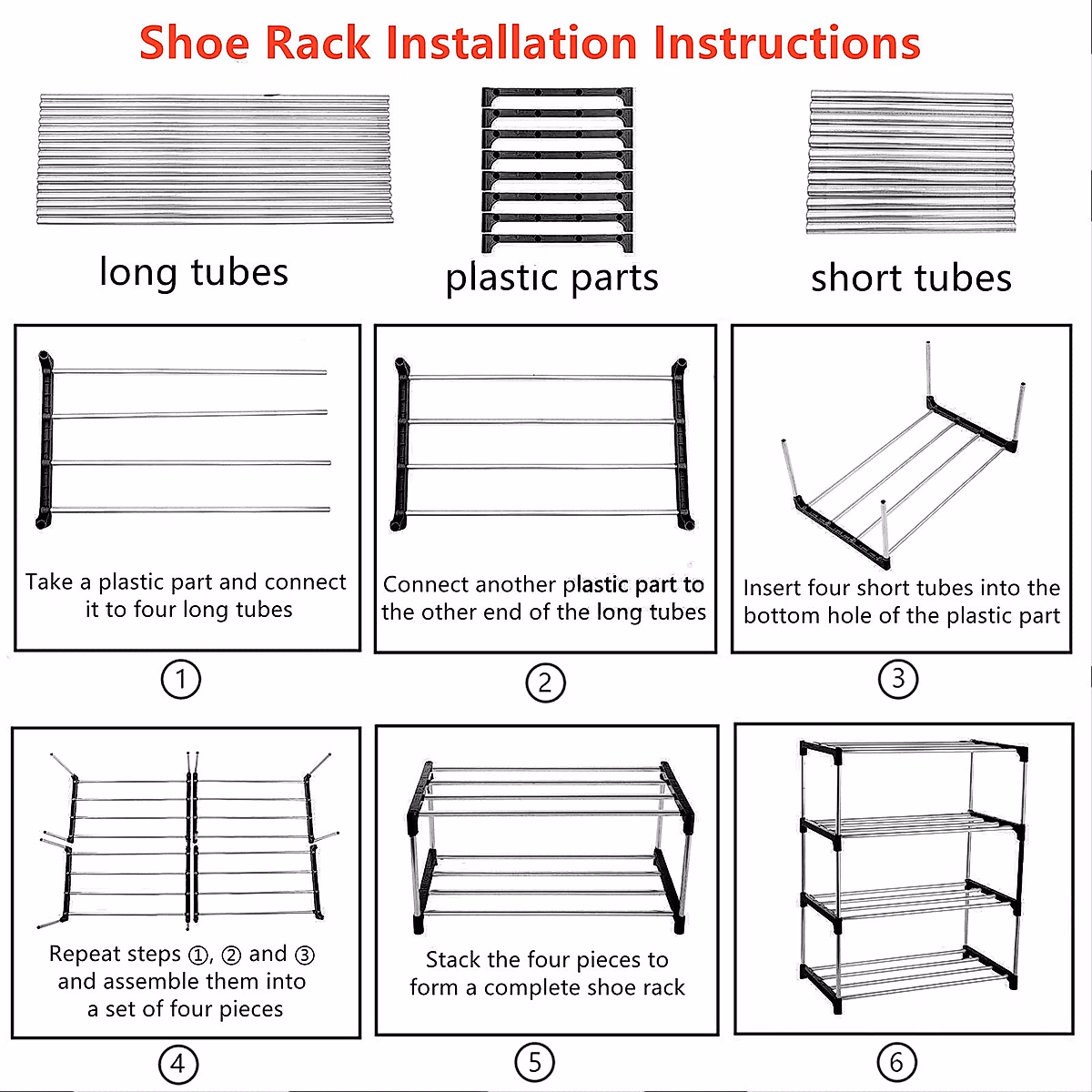 Shoe Rack Installation Instructions

long tubes

plastic parts

short tubes

Take a plastic part and connect it to four long tubes

①

Connect another plastic part to the other end of the long tubes

②

Insert four short tubes into the bottom hole of the plastic part

③

Repeat steps ①, ② and ③ and assemble them into a set of four pieces

④

Stack the four pieces to form a complete shoe rack

⑤

⑥