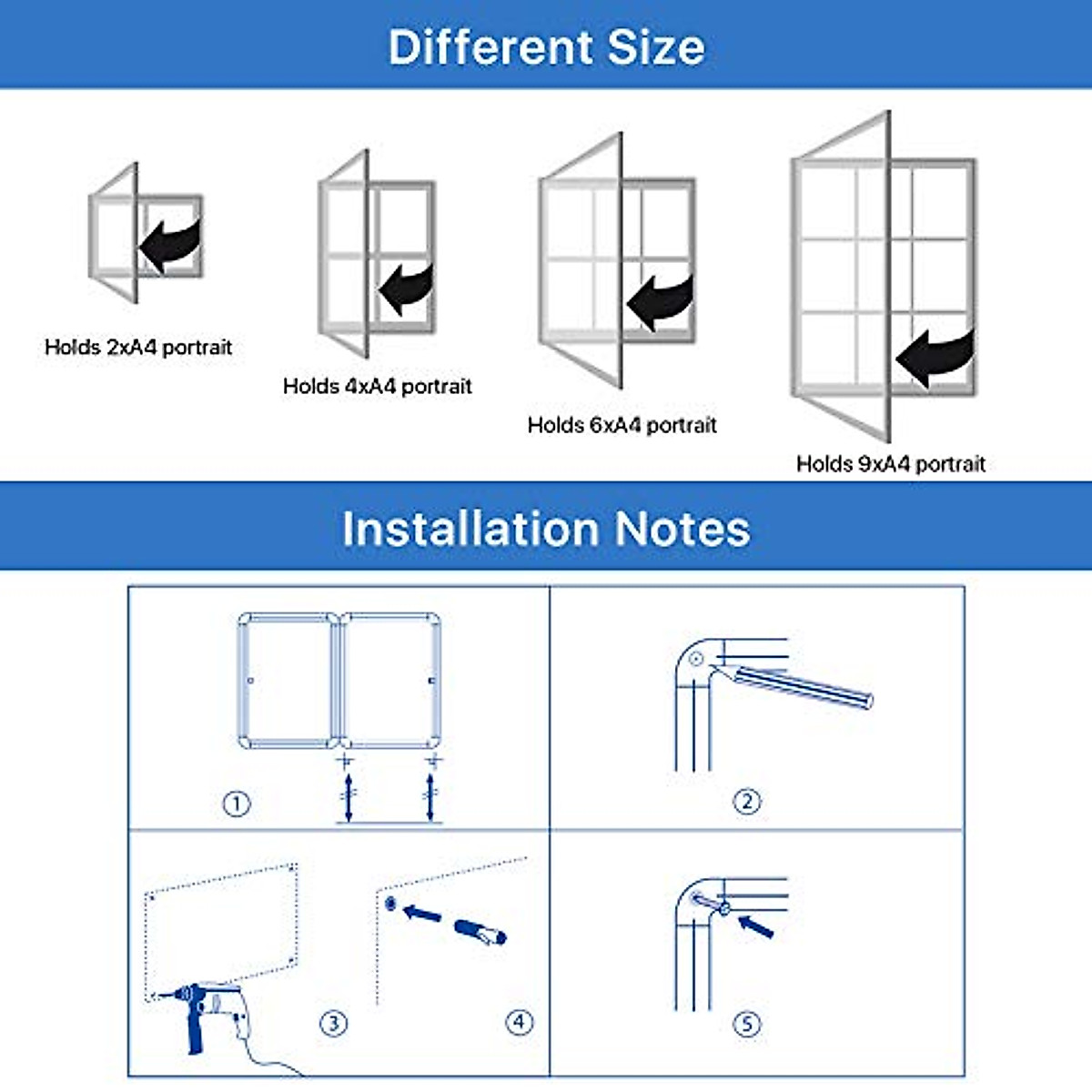 Different Size

Holds 2xA4 portrait

Holds 4xA4 portrait

Holds 6xA4 portrait

Holds 9xA4 portrait

Installation Notes

①

②

③

④

⑤