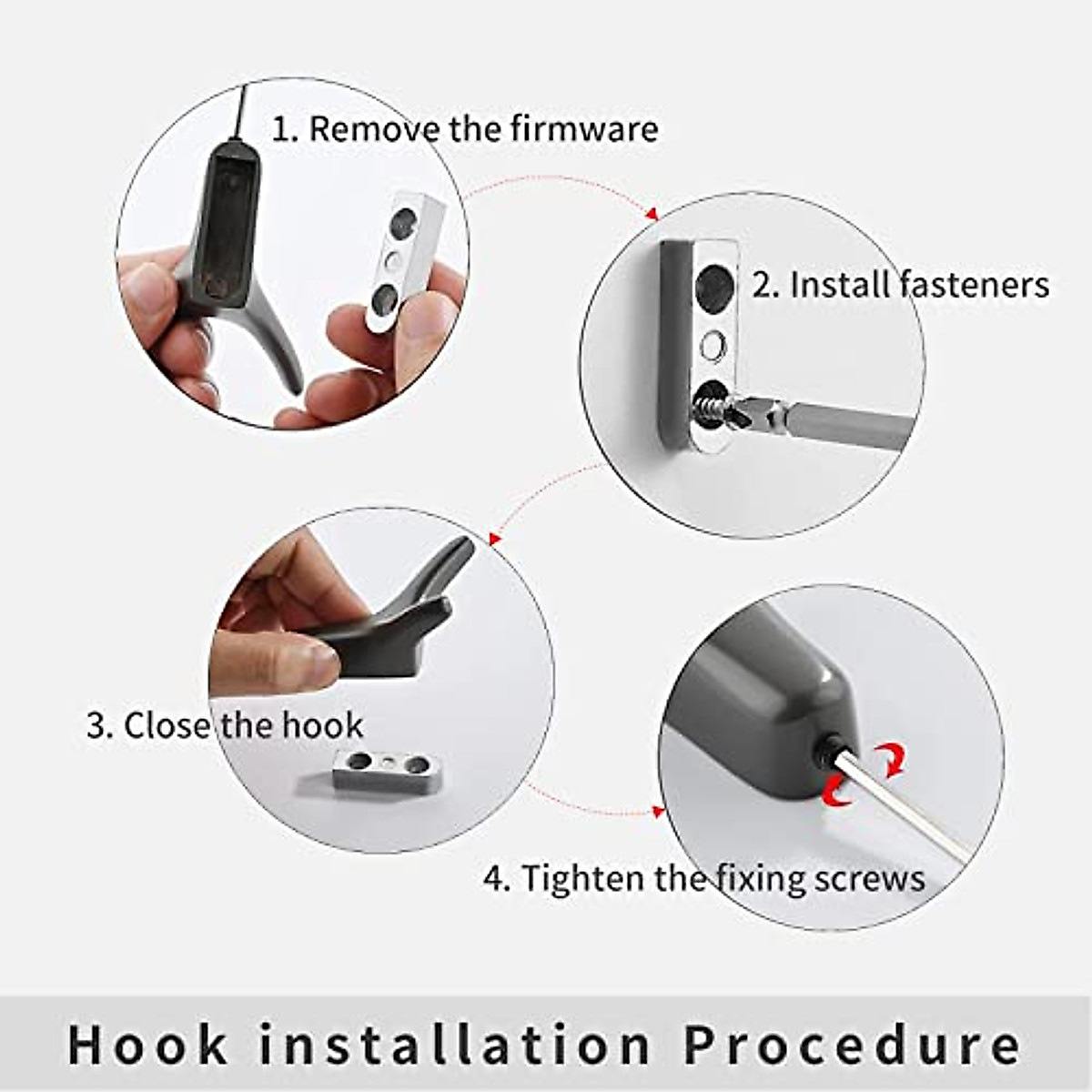 1. Remove the firmware

2. Install fasteners

3. Close the hook

4. Tighten the fixing screws

Hook installation Procedure