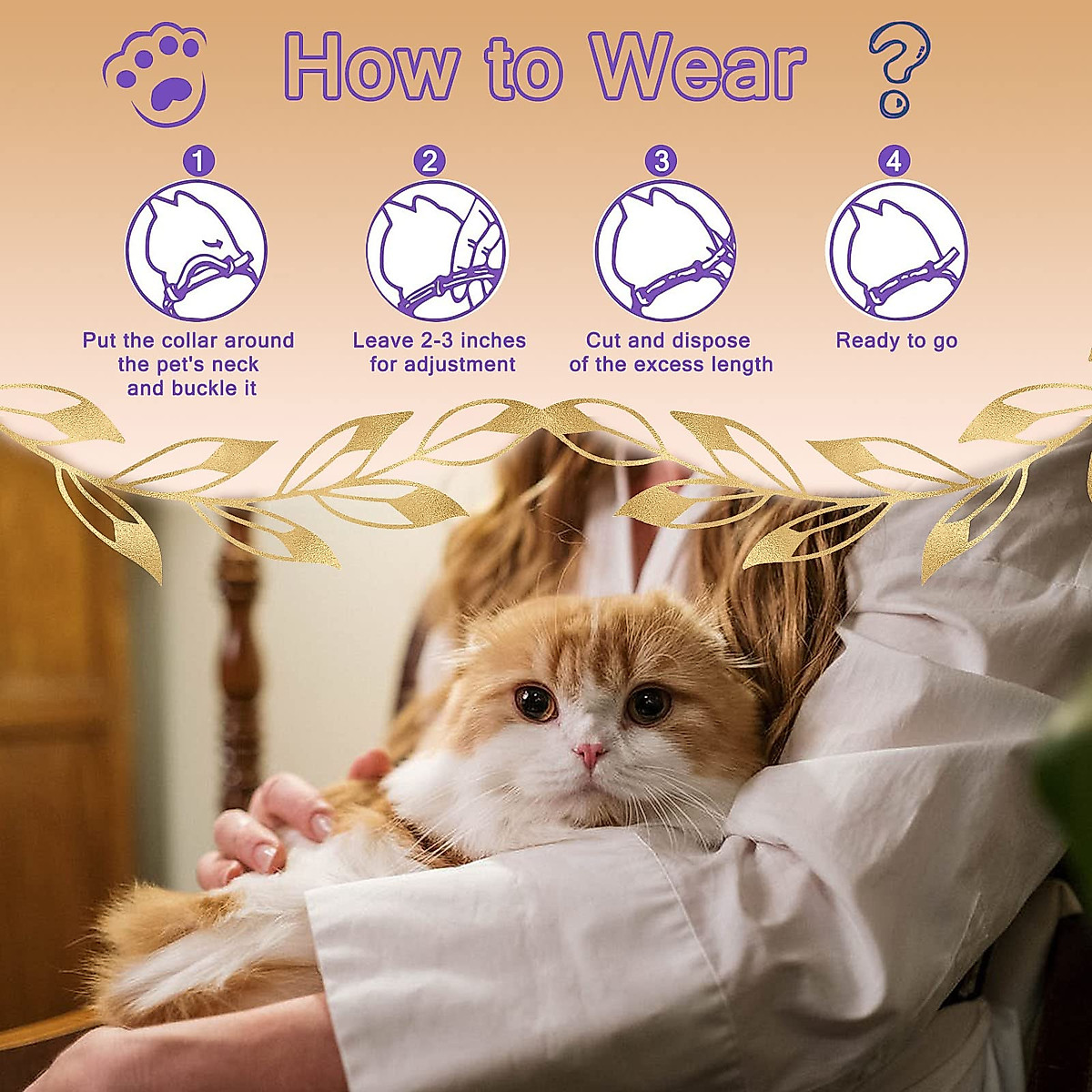 How to Wear ?

1
Put the collar around the pet's neck and buckle it

2
Leave 2-3 inches for adjustment

3
Cut and dispose of the excess length

4
Ready to go