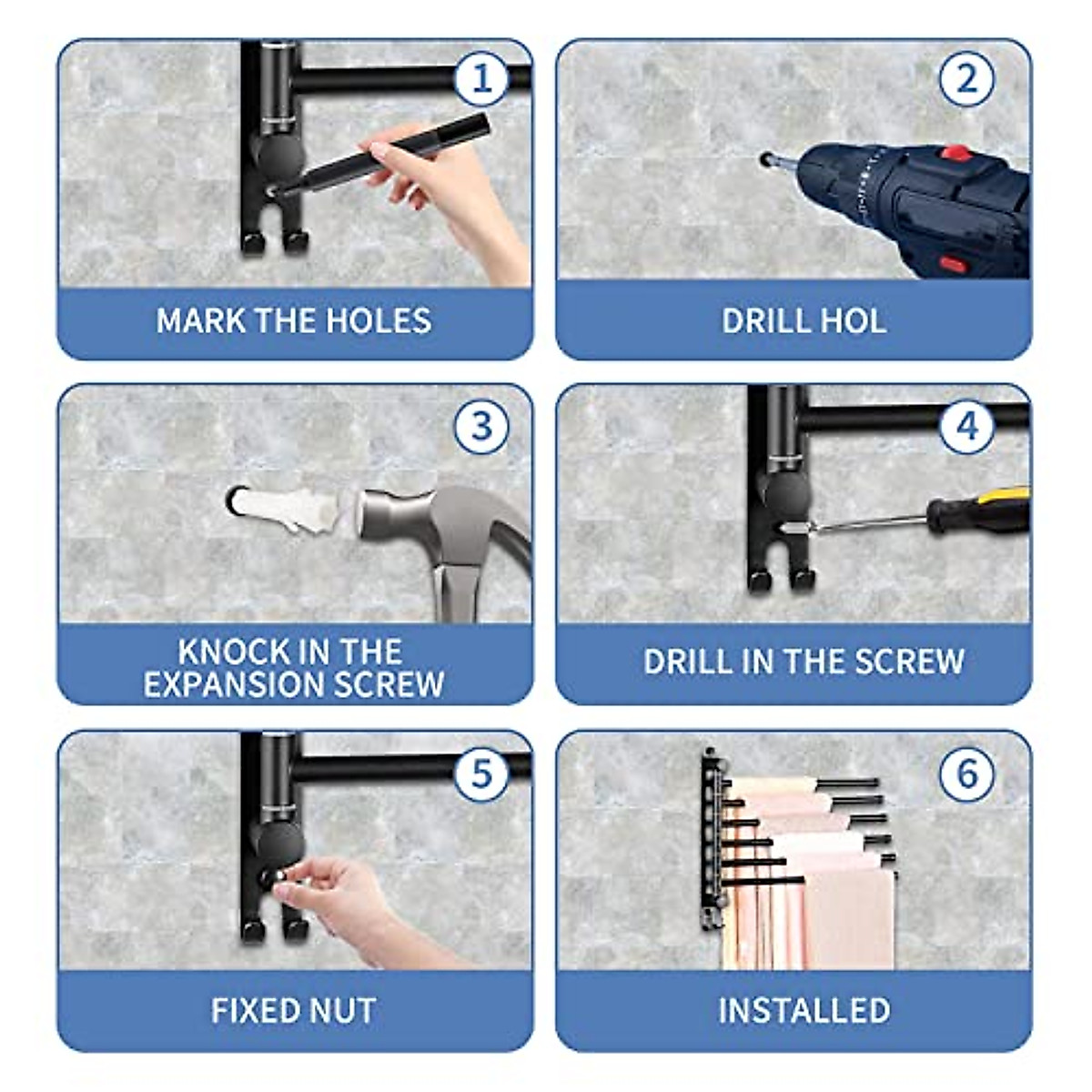 1

MARK THE HOLES

2

DRILL HOL

3

KNOCK IN THE EXPANSION SCREW

4

DRILL IN THE SCREW

5

FIXED NUT

6

INSTALLED