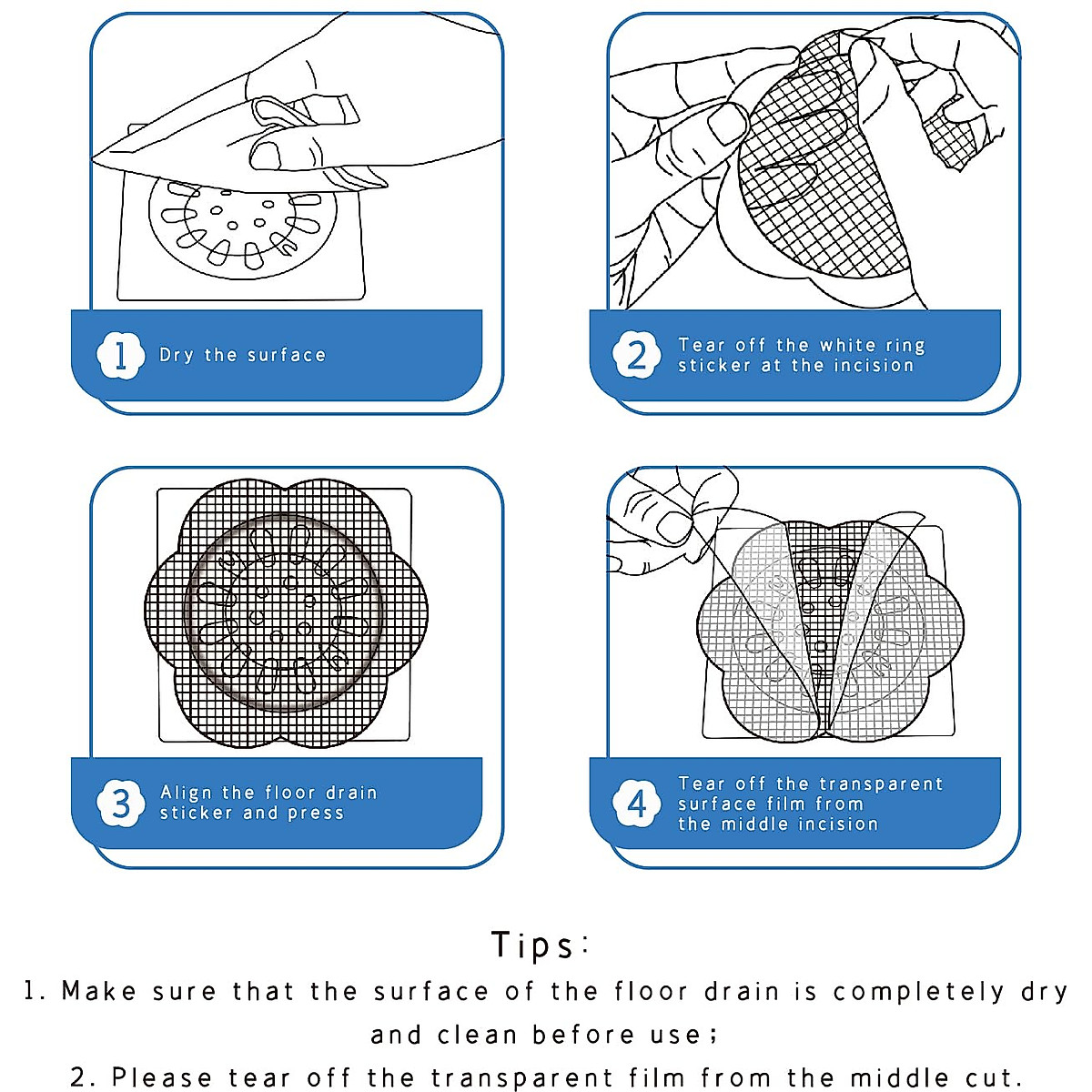 1 Dry the surface

2 Tear off the white ring sticker at the incision

3 Align the floor drain sticker and press

4 Tear off the transparent surface film from the middle incision

Tips:
1. Make sure that the surface of the floor drain is completely dry and clean before use;
2. Please tear off the transparent film from the middle cut.